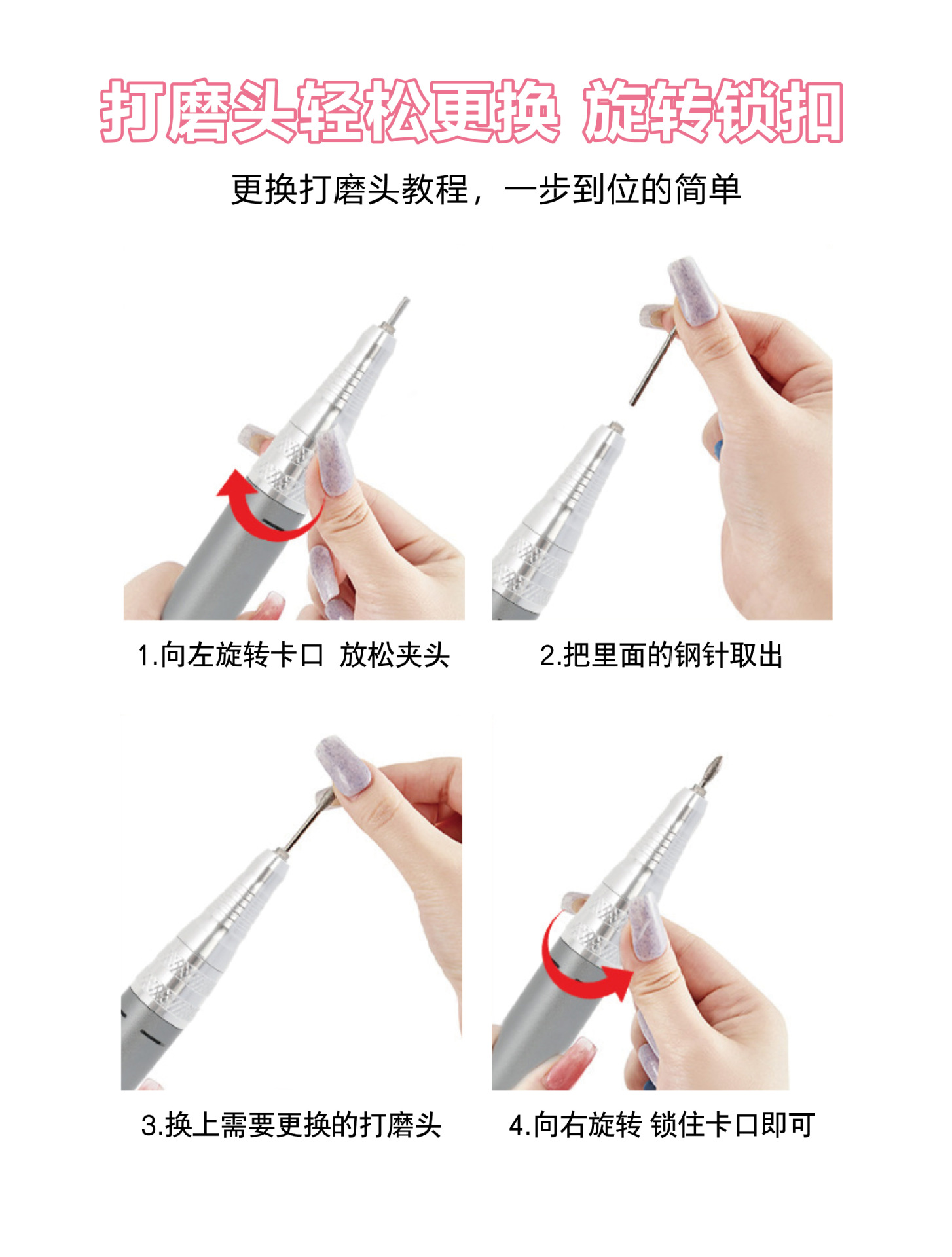 打磨头轻松更换 旋转锁扣

更换打磨头教程，一步到位的简单

1.向左旋转卡口 放松夹头

2.把里面的钢针取出

3.换上需要更换的打磨头

4.向右旋转 锁住卡口即可