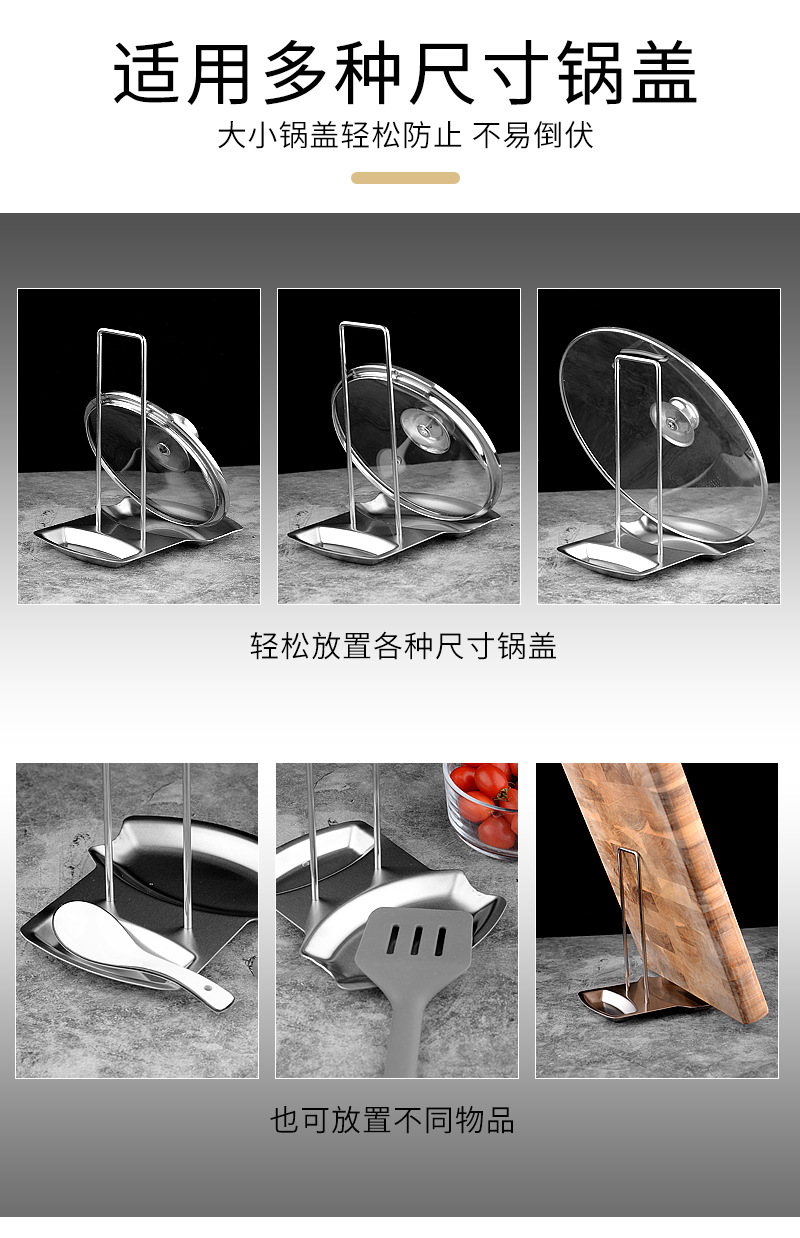 适用多种尺寸锅盖

大小锅盖轻松防止 不易倒伏

轻松放置各种尺寸锅盖

也可放置不同物品