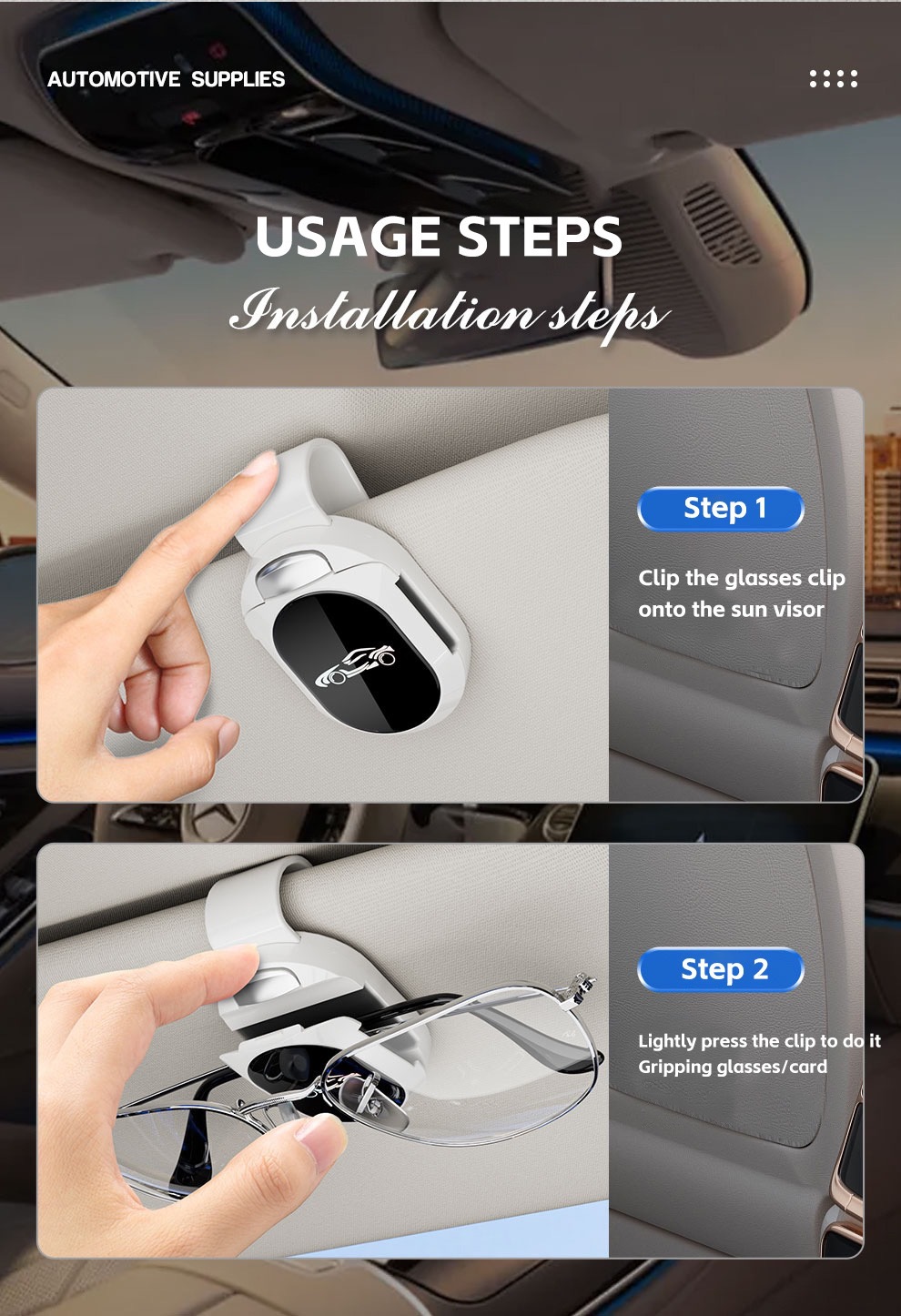 AUTOMOTIVE SUPPLIES

USAGE STEPS

Installation steps

Step 1

Clip the glasses clip onto the sun visor

Step 2

Lightly press the clip to do it Gripping glasses/card