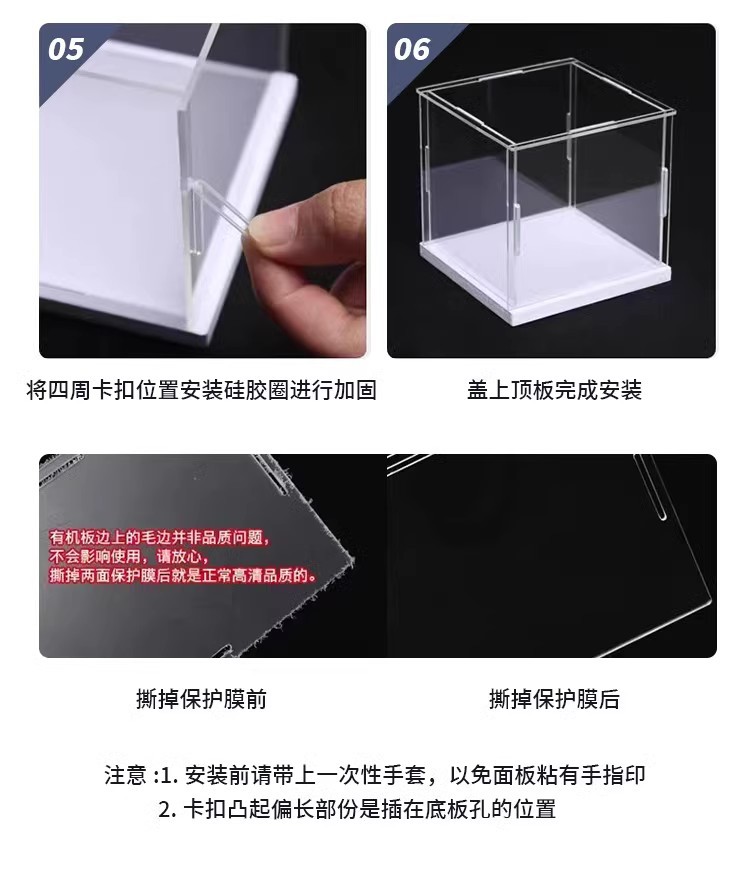 05

将四周卡扣位置安装硅胶圈进行加固

06

盖上顶板完成安装

有机板边上的毛边并非品质问题，
不会影响使用，请放心，
撕掉两面保护膜后就是正常高清品质的。

撕掉保护膜前

撕掉保护膜后

注意 :1. 安装前请带上一次性手套，以免面板粘有手指印
2. 卡扣凸起偏长部份是插在底板孔的位置