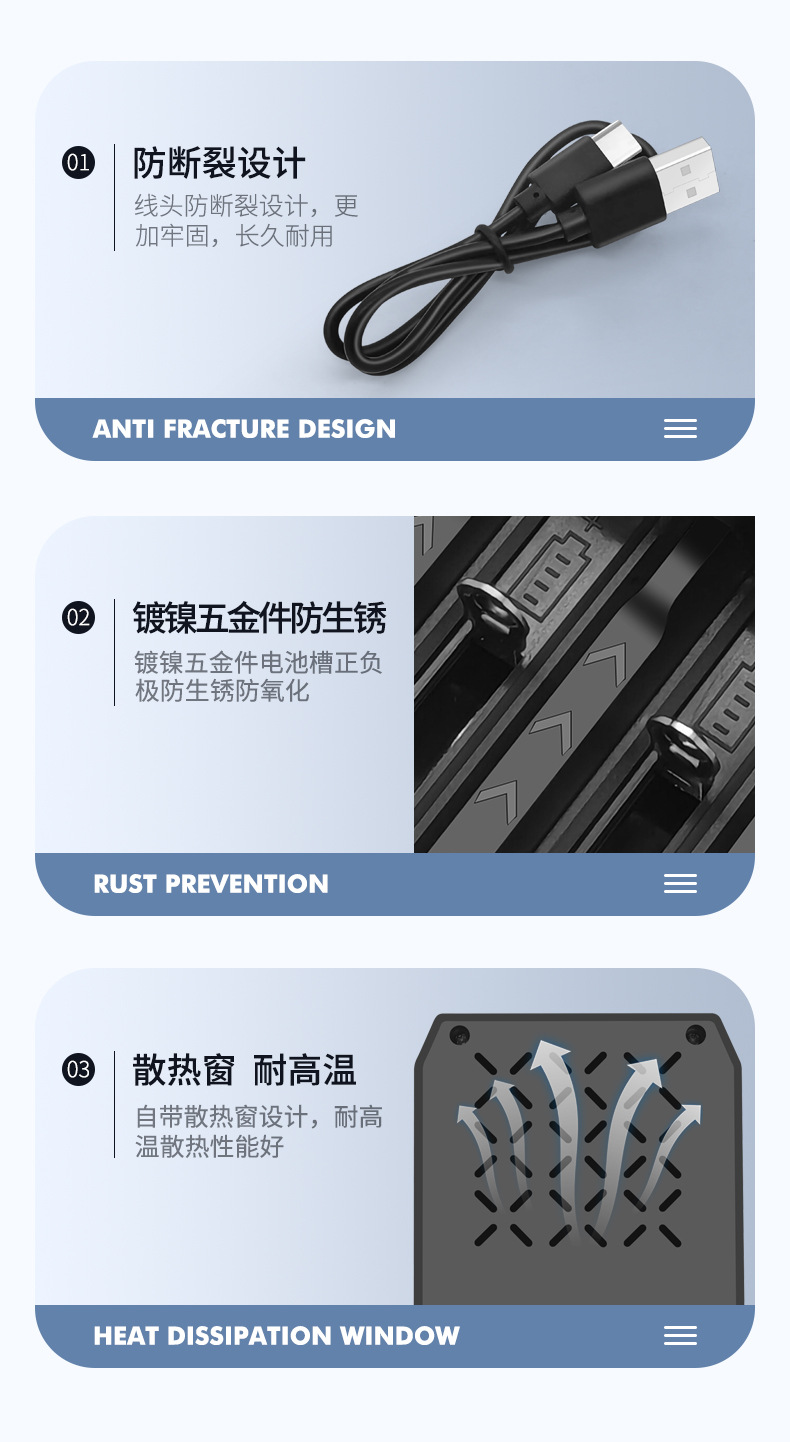 01 防断裂设计

线头防断裂设计，更加牢固，长久耐用

ANTI FRACTURE DESIGN

02 镀镍五金件防生锈

镀镍五金件电池槽正负极防生锈防氧化

RUST PREVENTION

03 散热窗 耐高温

自带散热窗设计，耐高温散热性能好

HEAT DISSIPATION WINDOW