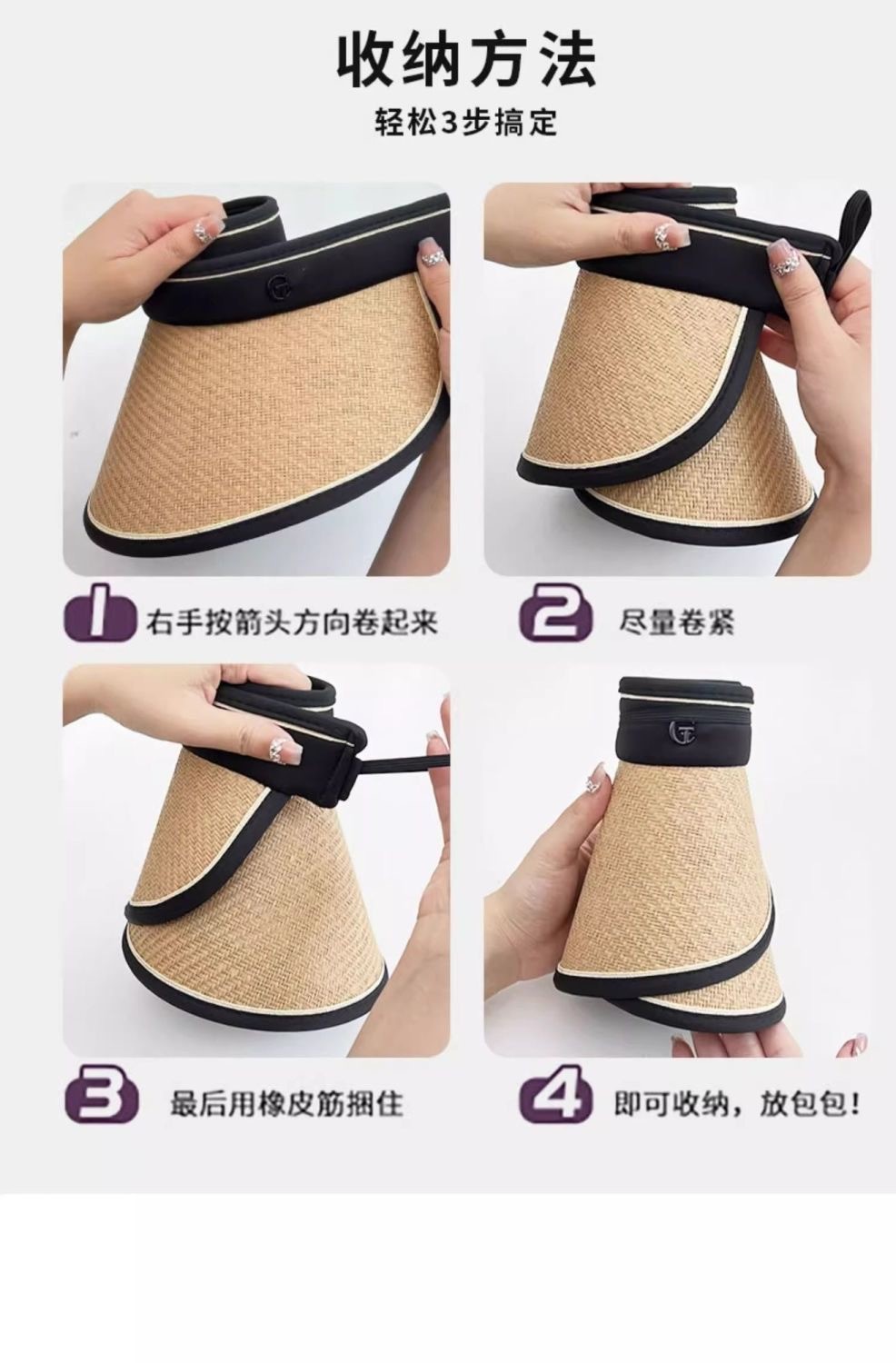 收纳方法

轻松3步搞定

1 右手按箭头方向卷起来

2 尽量卷紧

3 最后用橡皮筋捆住

4 即可收纳，放包包！