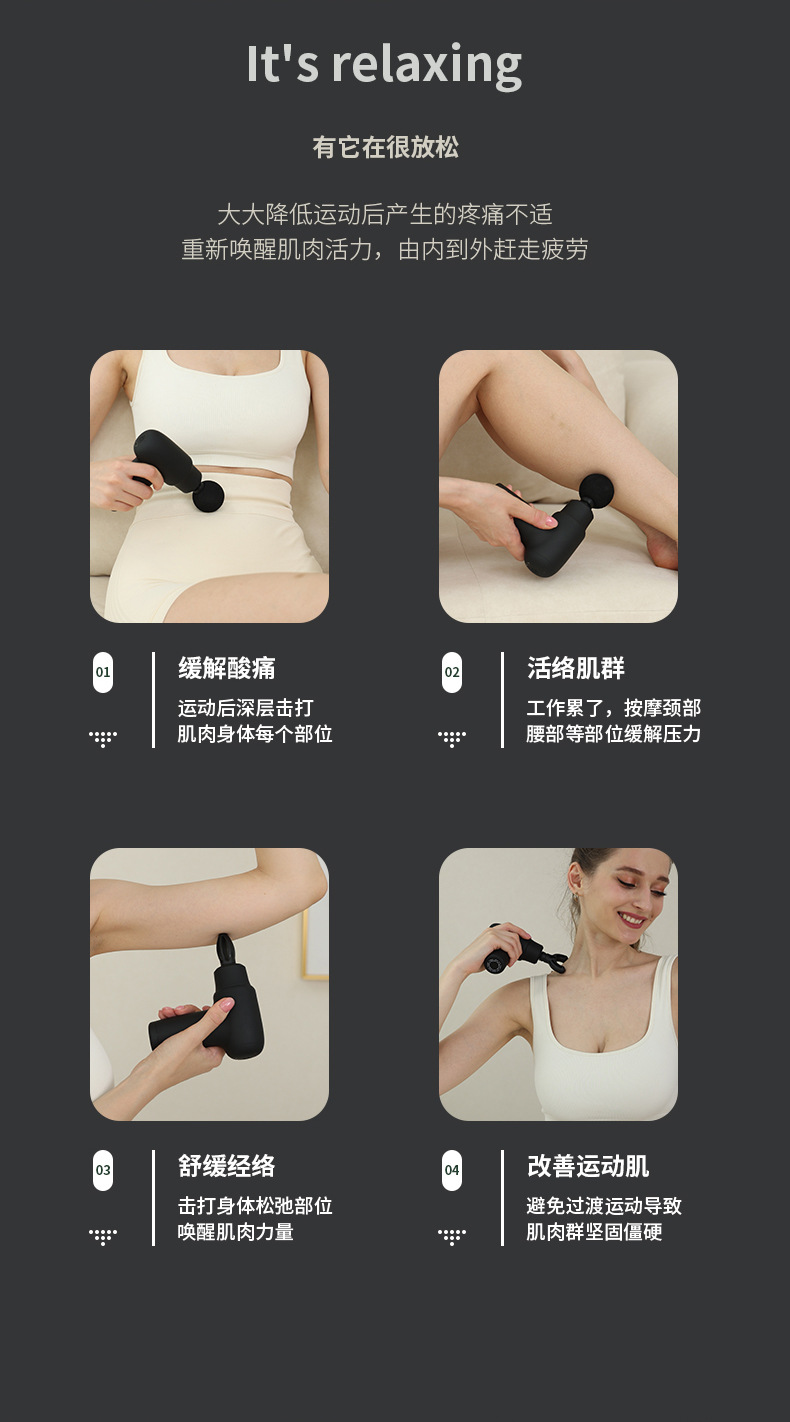 It's relaxing

有它在很放松

大大降低运动后产生的疼痛不适
重新唤醒肌肉活力，由内到外赶走疲劳

01

缓解酸痛

运动后深层击打
肌肉身体每个部位

02

活络肌群

工作累了，按摩颈部
腰部等部位缓解压力

03

舒缓经络

击打身体松弛部位
唤醒肌肉力量

04

改善运动肌

避免过渡运动导致
肌肉群坚固僵硬