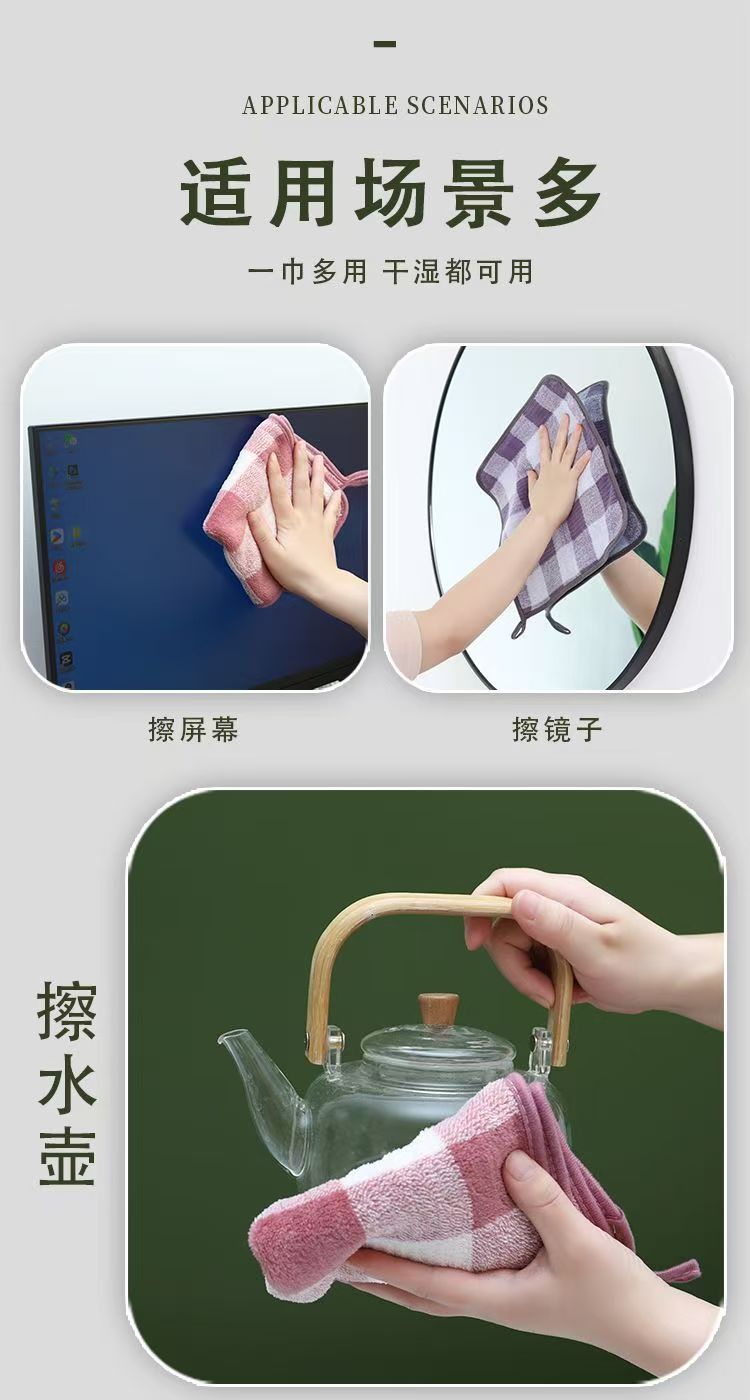 APPLICABLE SCENARIOS

适用场景多

一巾多用 干湿都可用

擦屏幕

擦镜子

擦水壶