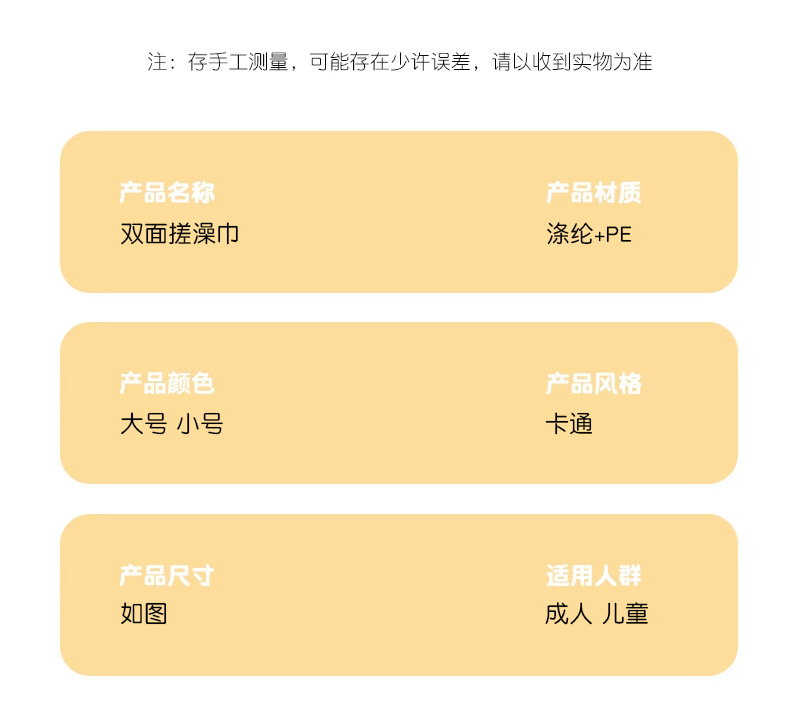 注：存手工测量，可能存在少许误差，请以收到实物为准

产品名称
双面搓澡巾

产品材质
涤纶+PE

产品颜色
大号 小号

产品风格
卡通

产品尺寸
如图

适用人群
成人 儿童