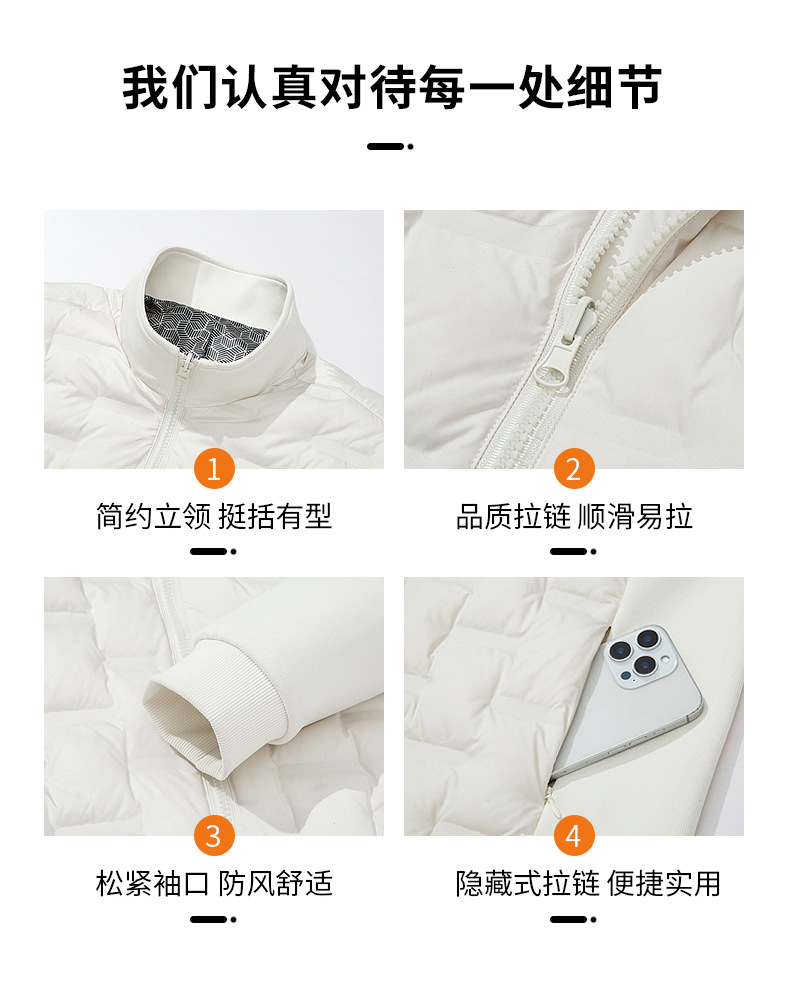 我们认真对待每一处细节

1
简约立领 挺括有型

2
品质拉链 顺滑易拉

3
松紧袖口 防风舒适

4
隐藏式拉链 便捷实用