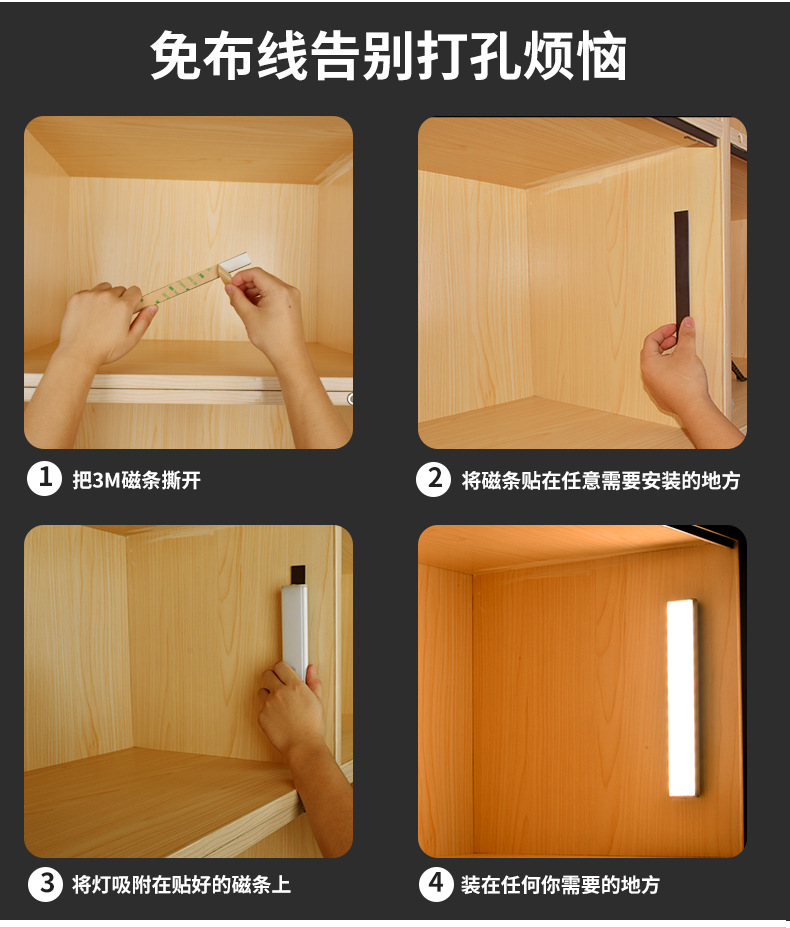 免布线告别打孔烦恼

1 把3M磁条撕开

2 将磁条贴在任意需要安装的地方

3 将灯吸附在贴好的磁条上

4 装在任何你需要的地方