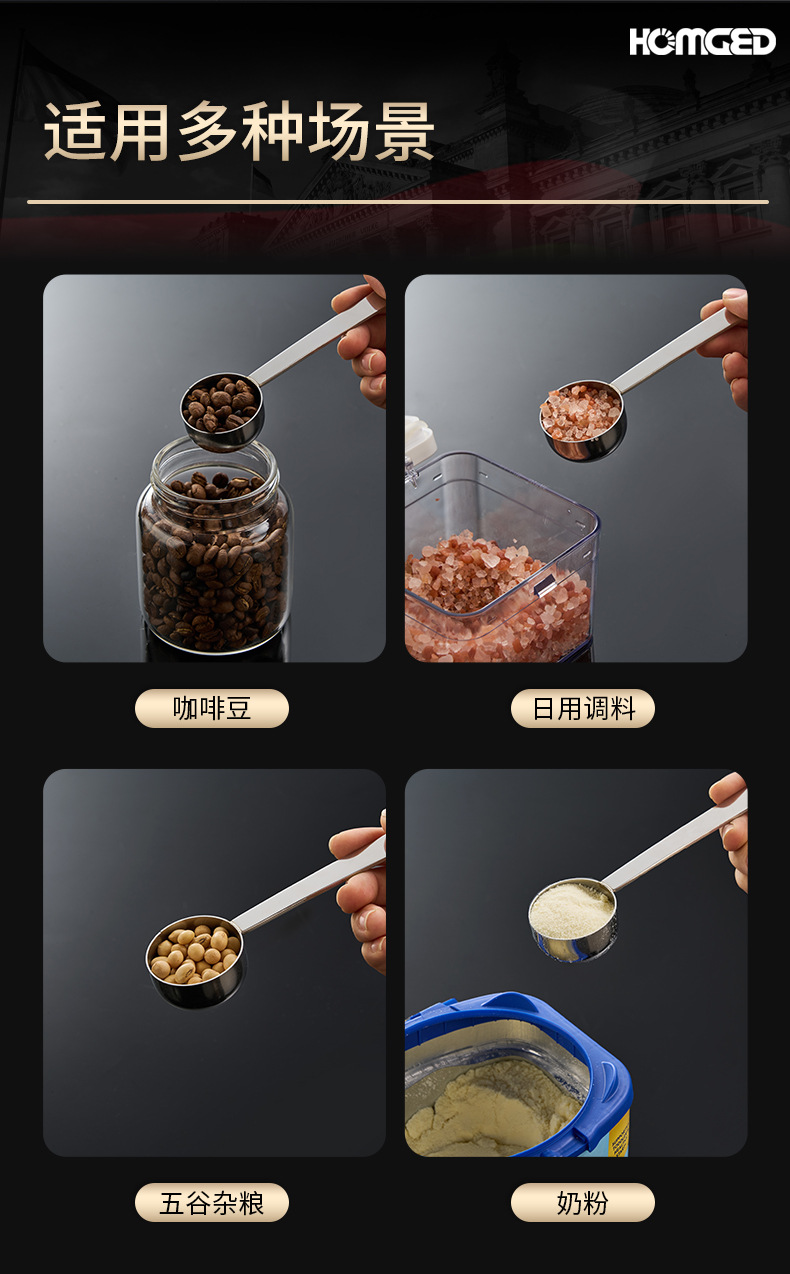 HOMGED

适用多种场景

咖啡豆

日用调料

五谷杂粮

奶粉