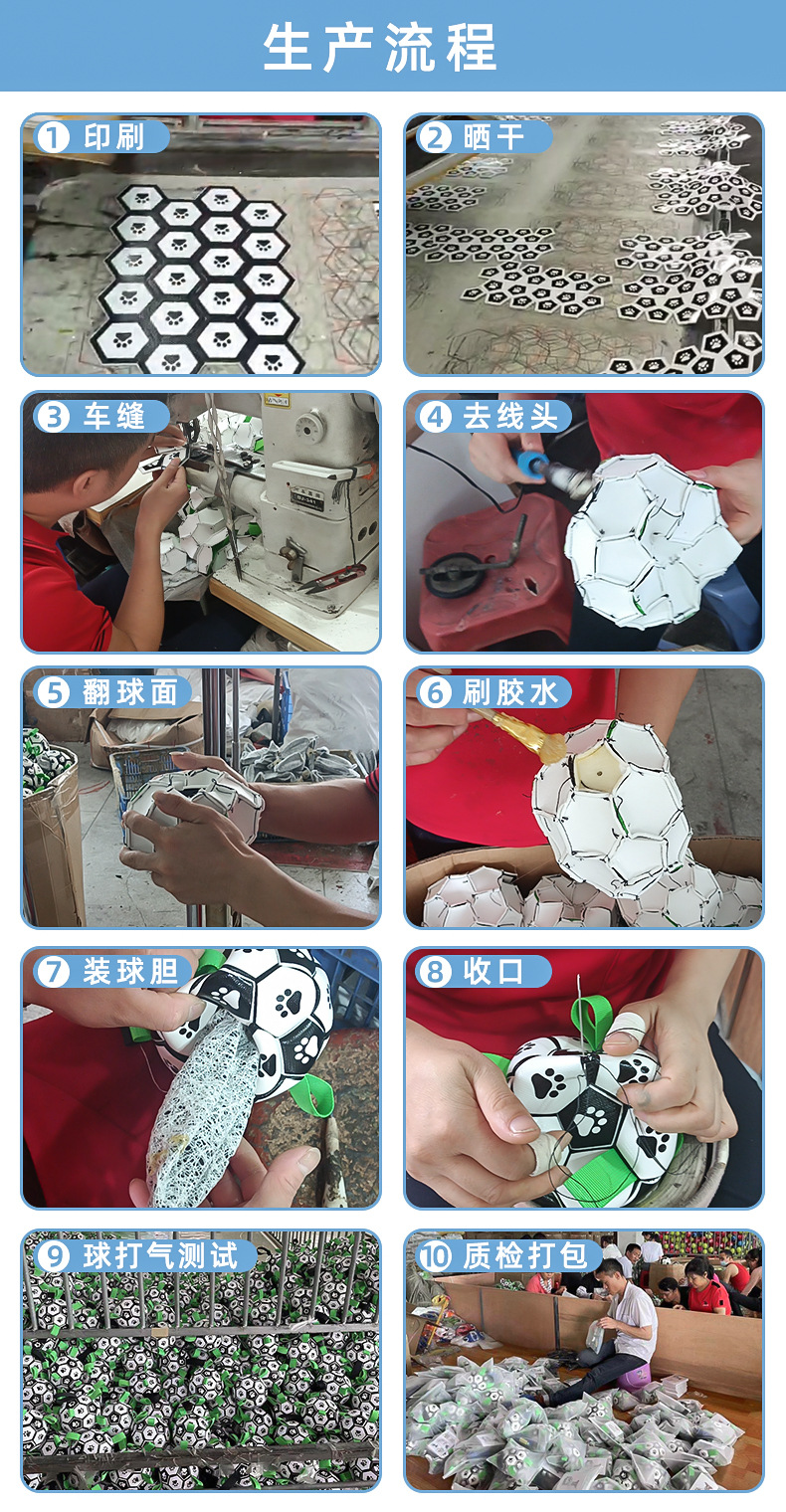 生产流程

1 印刷

2 晒干

3 车缝

4 去线头

5 翻球面

6 刷胶水

7 装球胆

8 收口

9 球打气测试

10 质检打包