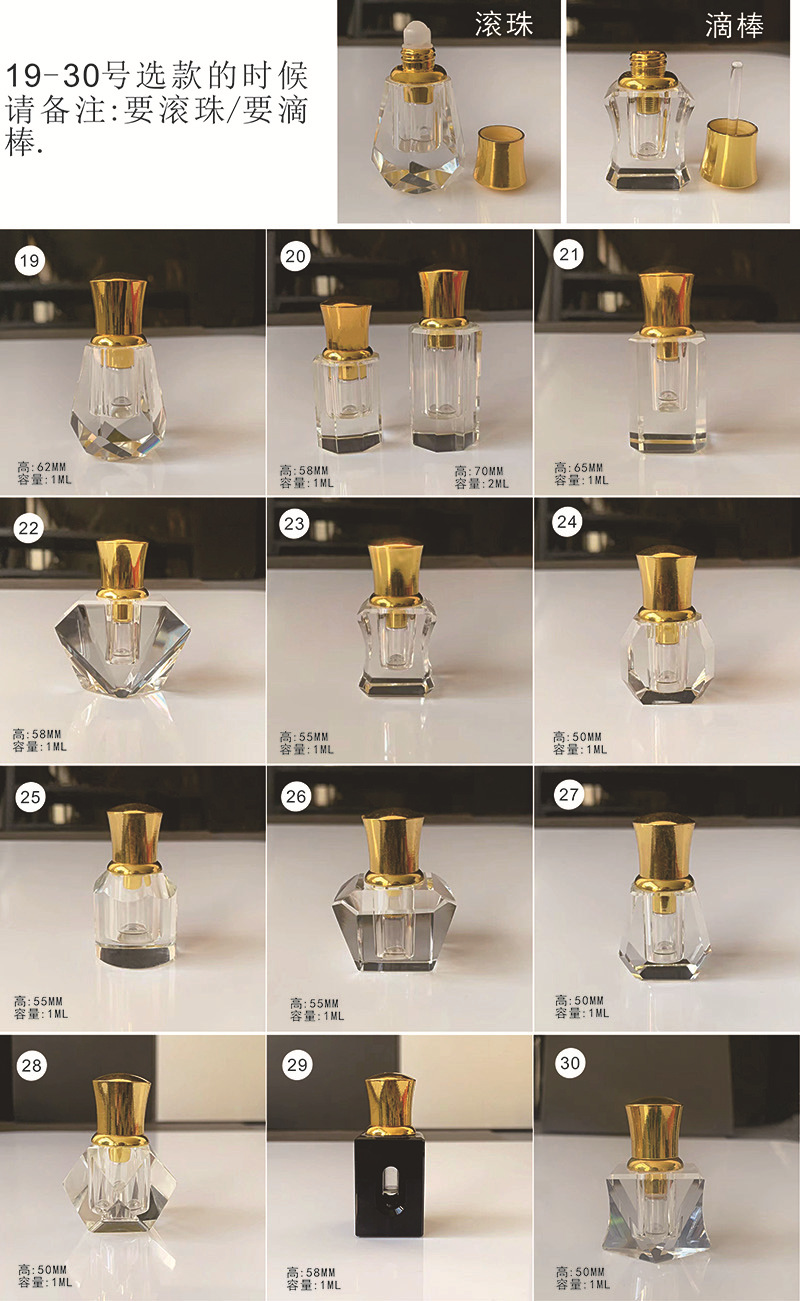 19-30号选款的时候请备注:要滚珠/要滴棒.

滚珠

滴棒

19
高:62MM
容量:1ML

20
高:58MM
容量:1ML
高:70MM
容量:2ML

21
高:65MM
容量:1ML

22
高:58MM
容量:1ML

23
高:55MM
容量:1ML

24
高:50MM
容量:1ML

25
高:55MM
容量:1ML

26
高:55MM
容量:1ML

27
高:50MM
容量:1ML

28
高:50MM
容量:1ML

29
高:58MM
容量:1ML

30
高:50MM
容量:1ML