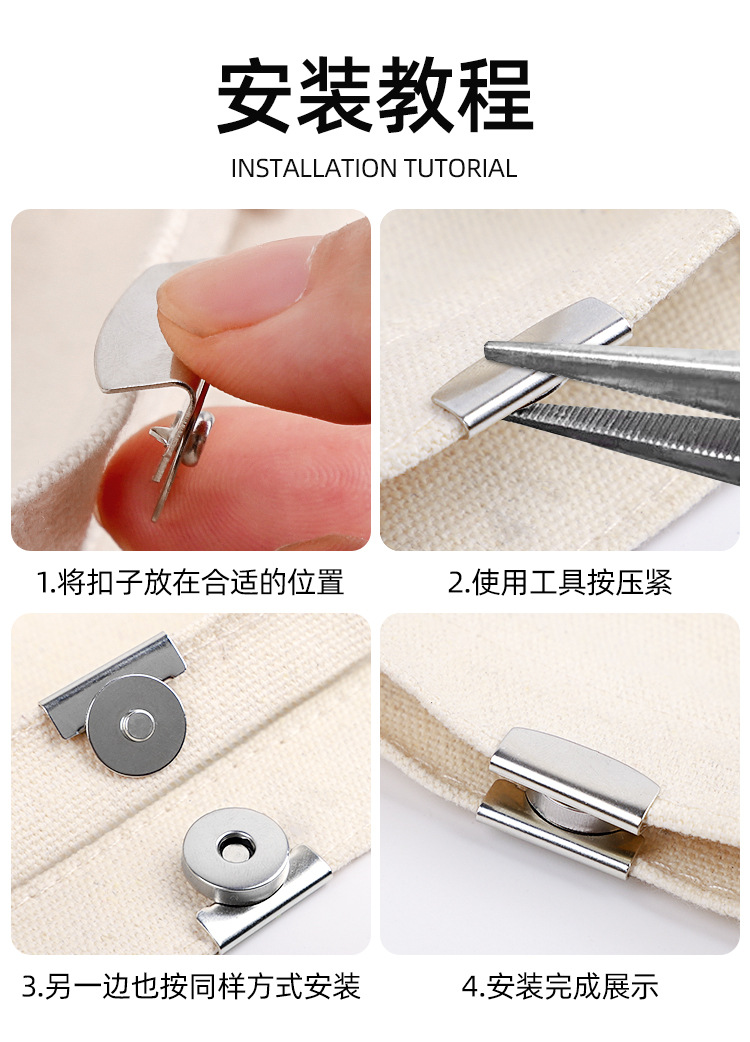 安装教程

INSTALLATION TUTORIAL

1.将扣子放在合适的位置

2.使用工具按压紧

3.另一边也按同样方式安装

4.安装完成展示