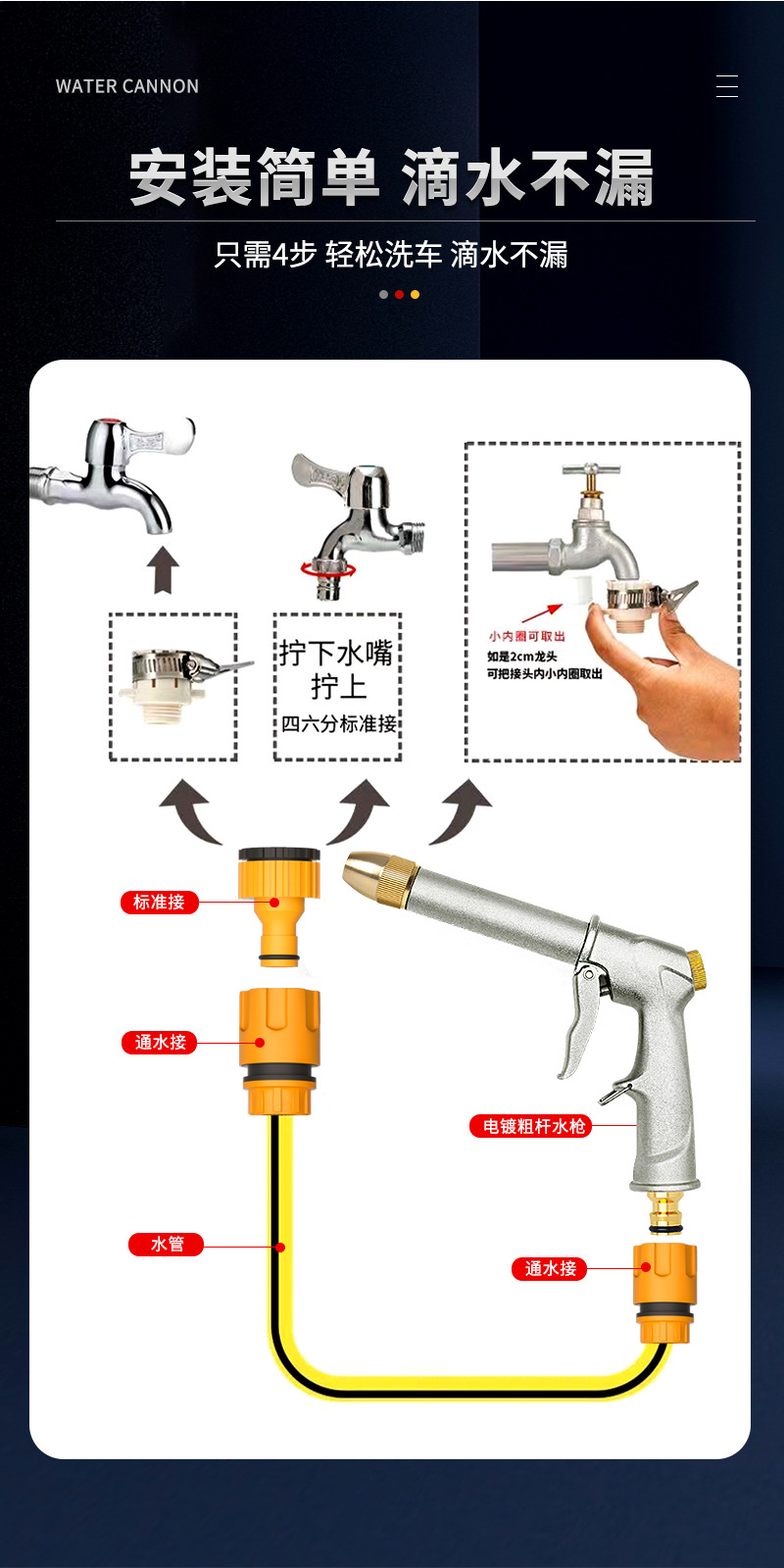 WATER CANNON

安装简单 滴水不漏

只需4步 轻松洗车 滴水不漏

拧下水嘴
拧上
四六分标准接

小内圈可取出
如是2cm龙头
可把接头内小内圈取出

标准接

通水接

电镀粗杆水枪

水管

通水接