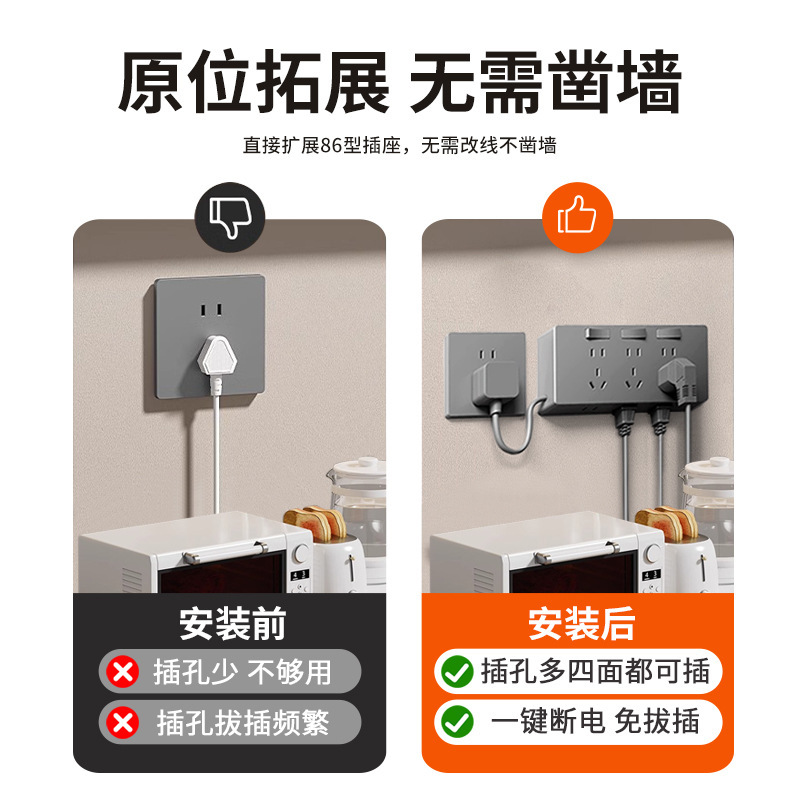 原位拓展 无需凿墙

直接扩展86型插座，无需改线不凿墙

安装前

插孔少 不够用

插孔拔插频繁

安装后

插孔多四面都可插

一键断电 免拔插