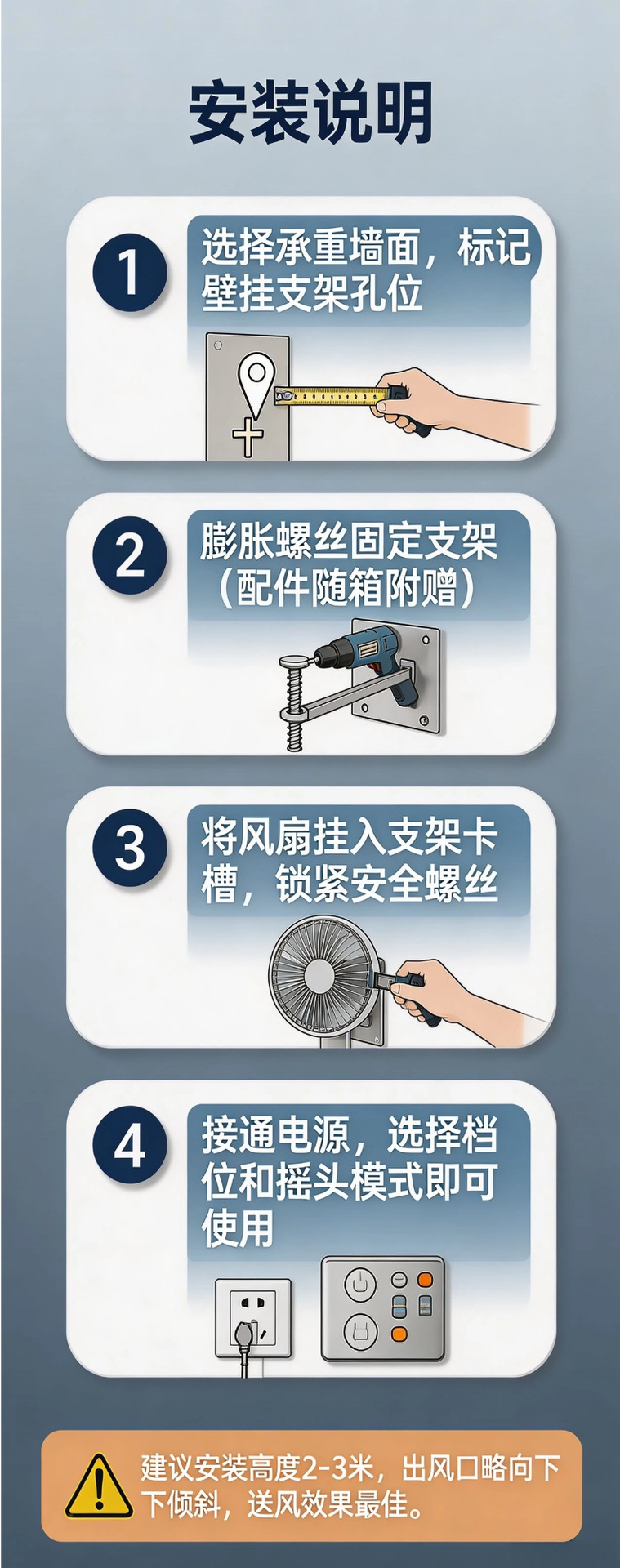 安装说明

1
选择承重墙面，标记壁挂支架孔位

2
膨胀螺丝固定支架（配件随箱附赠）

3
将风扇挂入支架卡槽，锁紧安全螺丝

4
接通电源，选择档位和摇头模式即可使用

建议安装高度2-3米，出风口略向下下倾斜，送风效果最佳。