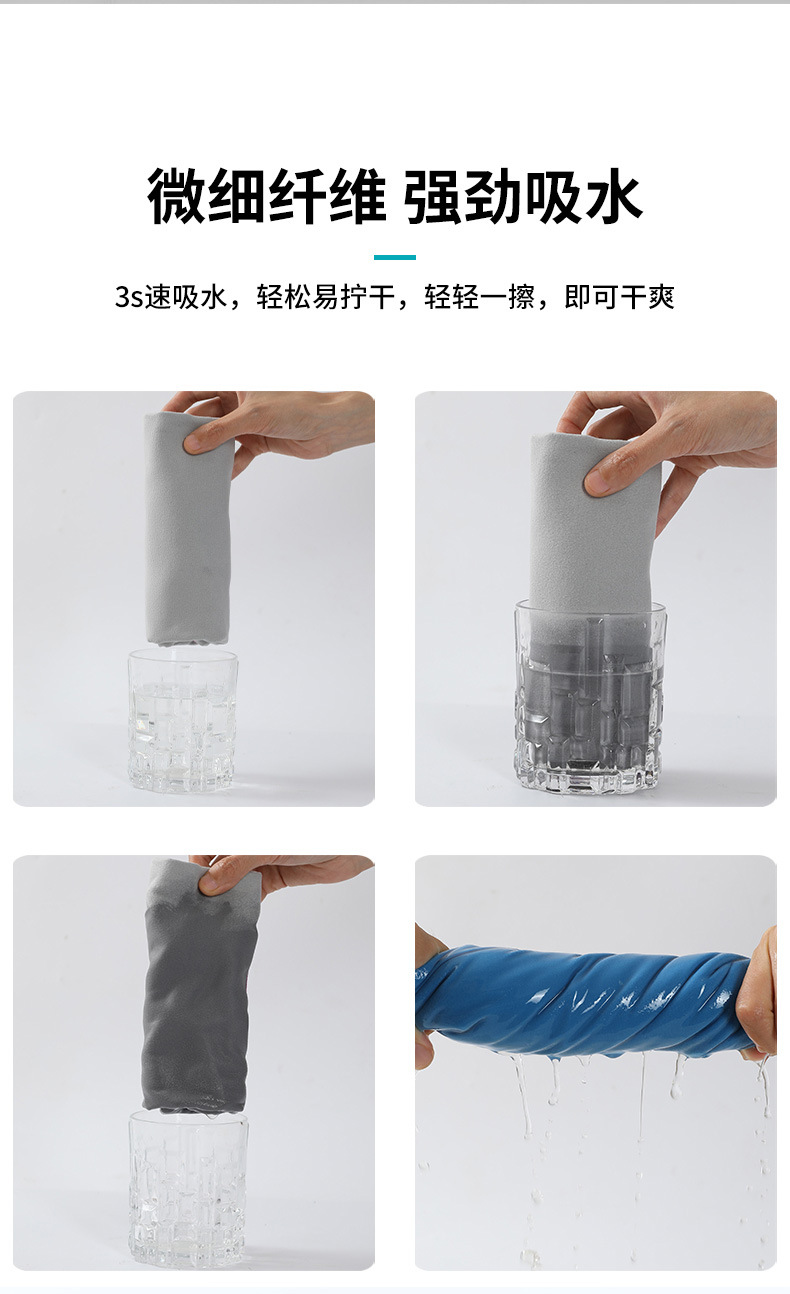 微细纤维 强劲吸水

3s速吸水，轻松易拧干，轻轻一擦，即可干爽