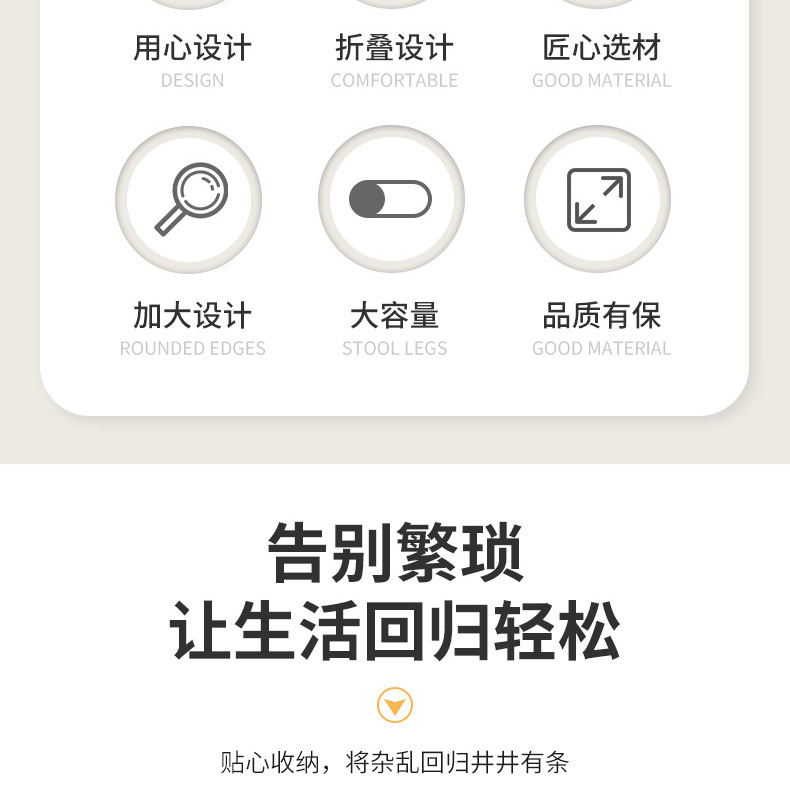 用心设计
DESIGN

折叠设计
COMFORTABLE

匠心选材
GOOD MATERIAL

加大设计
ROUNDED EDGES

大容量
STOOL LEGS

品质有保
GOOD MATERIAL

告别繁琐
让生活回归轻松

贴心收纳，将杂乱回归井井有条