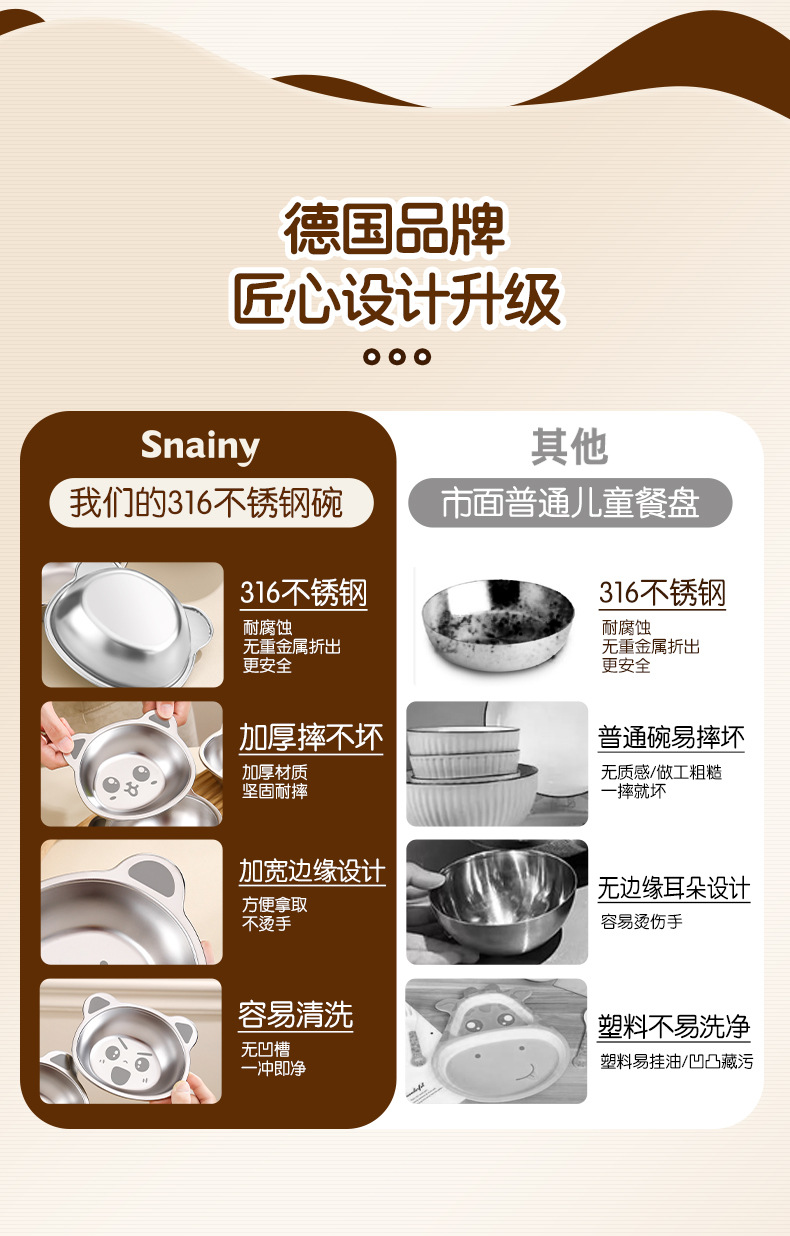 德国品牌
匠心设计升级

Snainy
我们的316不锈钢碗

316不锈钢
耐腐蚀
无重金属折出
更安全

加厚摔不坏
加厚材质
坚固耐摔

加宽边缘设计
方便拿取
不烫手

容易清洗
无凹槽
一冲即净

其他
市面普通儿童餐盘

316不锈钢
耐腐蚀
无重金属折出
更安全

普通碗易摔坏
无质感/做工粗糙
一摔就坏

无边缘耳朵设计
容易烫伤手

塑料不易洗净
塑料易挂油/凹凸藏污