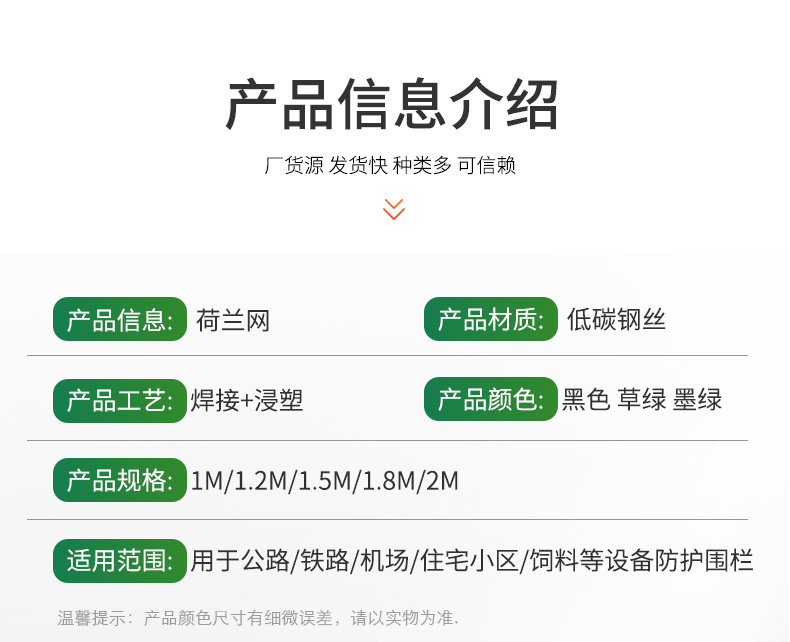 产品信息介绍

厂货源 发货快 种类多 可信赖

产品信息: 荷兰网

产品材质: 低碳钢丝

产品工艺: 焊接+浸塑

产品颜色: 黑色 草绿 墨绿

产品规格: 1M/1.2M/1.5M/1.8M/2M

适用范围: 用于公路/铁路/机场/住宅小区/饲料等设备防护围栏

温馨提示：产品颜色尺寸有细微误差，请以实物为准.