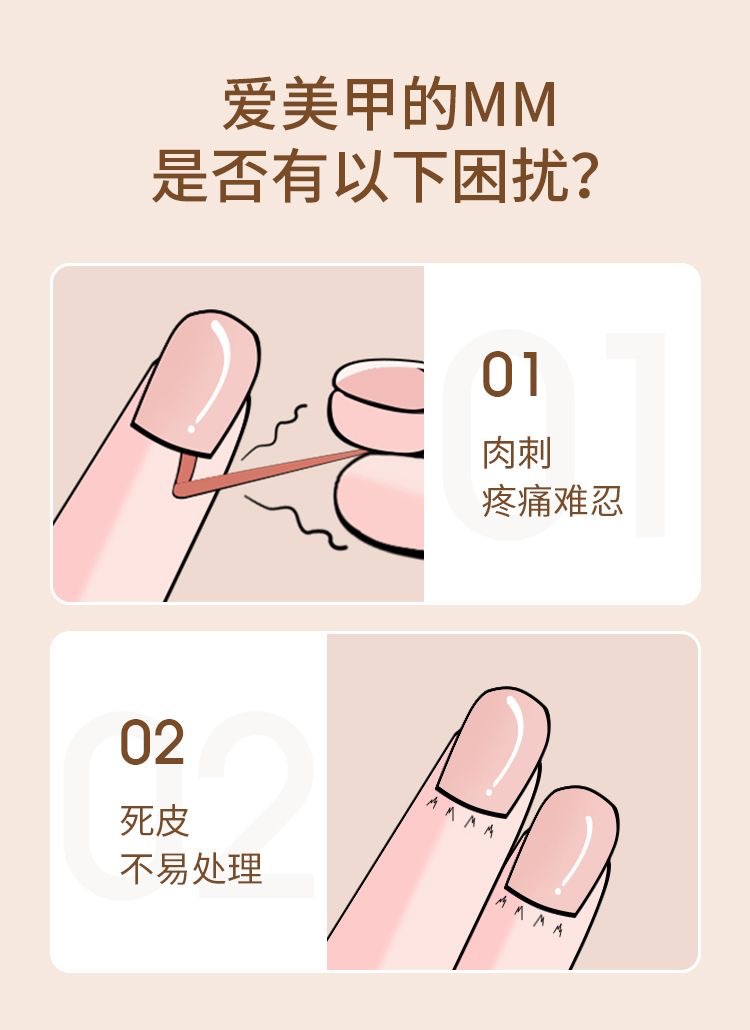 爱美甲的MM
是否有以下困扰？

01
肉刺
疼痛难忍

02
死皮
不易处理