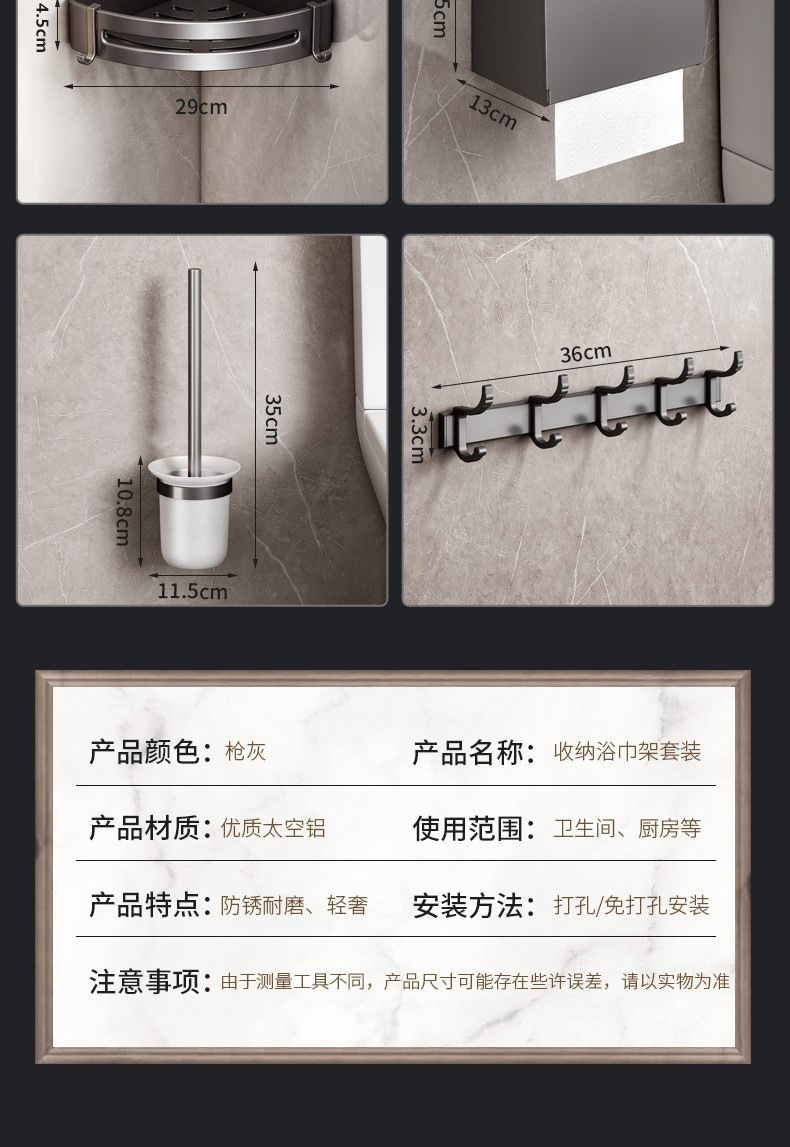 4.5cm
29cm
5cm
13cm
35cm
10.8cm
11.5cm
36cm
3.3cm

产品颜色：枪灰
产品名称：收纳浴巾架套装
产品材质：优质太空铝
使用范围：卫生间、厨房等
产品特点：防锈耐磨、轻奢
安装方法：打孔/免打孔安装
注意事项：由于测量工具不同，产品尺寸可能存在些许误差，请以实物为准