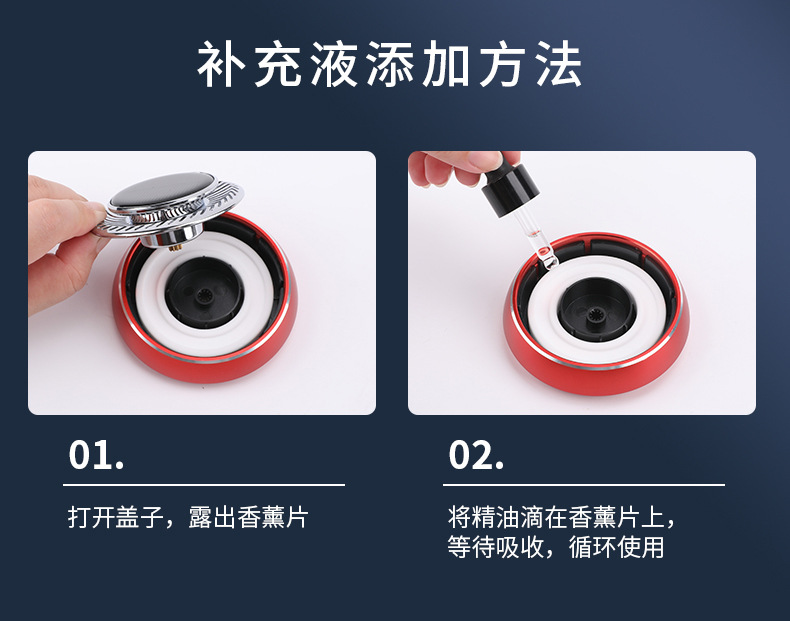 补充液添加方法

01.

打开盖子，露出香薰片

02.

将精油滴在香薰片上，等待吸收，循环使用