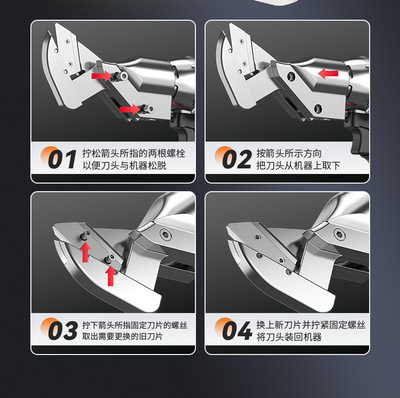 01 拧松箭头所指的两根螺栓
以便刀头与机器松脱

02 按箭头所示方向
把刀头从机器上取下

03 拧下箭头所指固定刀片的螺丝
取出需要更换的旧刀片

04 换上新刀片并拧紧固定螺丝
将刀头装回机器