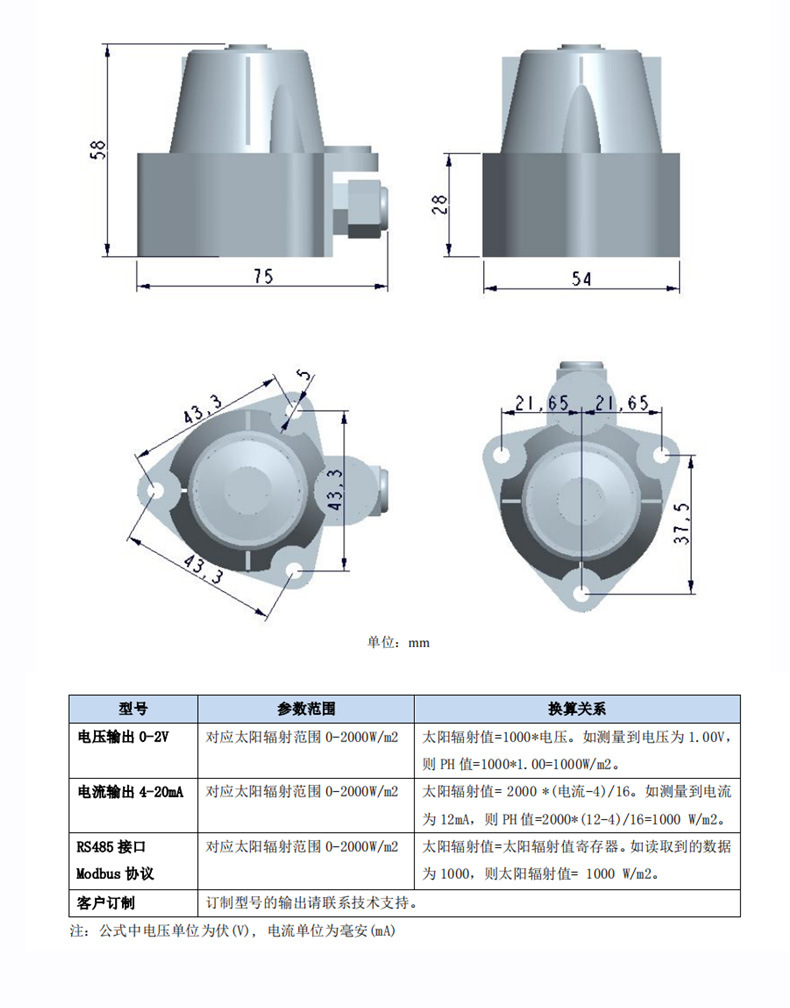 58

75

28

54

43,3

5

43,3

43,3

21,65

21,65

37,5

单位：mm

| 型号 | 参数范围 | 换算关系 |
|---|---|---|
| 电压输出 0-2V | 对应太阳辐射范围 0-2000W/m2 | 太阳辐射值=1000*电压。如测量到电压为 1.00V，则 PH 值=1000*1.00=1000W/m2。 |
| 电流输出 4-20mA | 对应太阳辐射范围 0-2000W/m2 | 太阳辐射值= 2000 *(电流-4)/16。如测量到电流为 12mA，则 PH 值=2000*(12-4)/16=1000 W/m2。 |
| RS485 接口 Modbus 协议 | 对应太阳辐射范围 0-2000W/m2 | 太阳辐射值=太阳辐射值寄存器。如读取到的数据为 1000，则太阳辐射值= 1000 W/m2。 |
| 客户订制 | 订制型号的输出请联系技术支持。 | |

注：公式中电压单位为伏(V)，电流单位为毫安(mA)