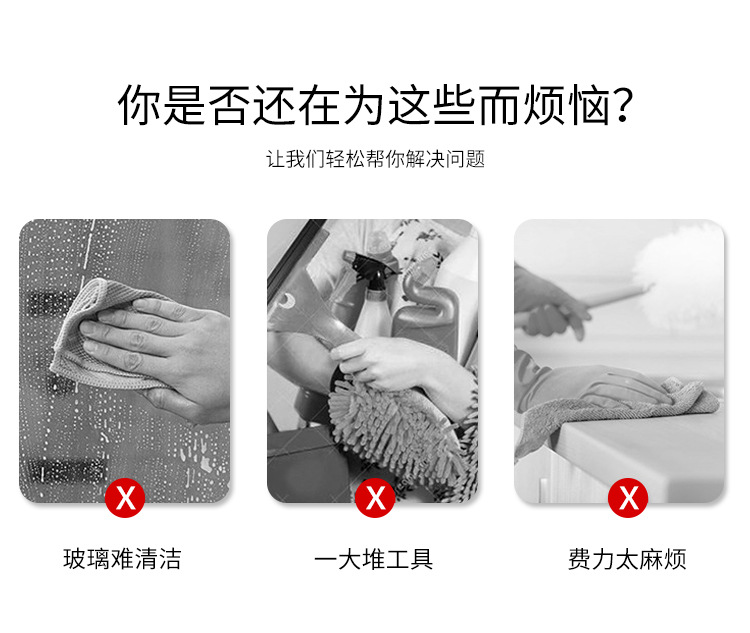 你是否还在为这些而烦恼?

让我们轻松帮你解决问题

X

玻璃难清洁

X

一大堆工具

X

费力太麻烦