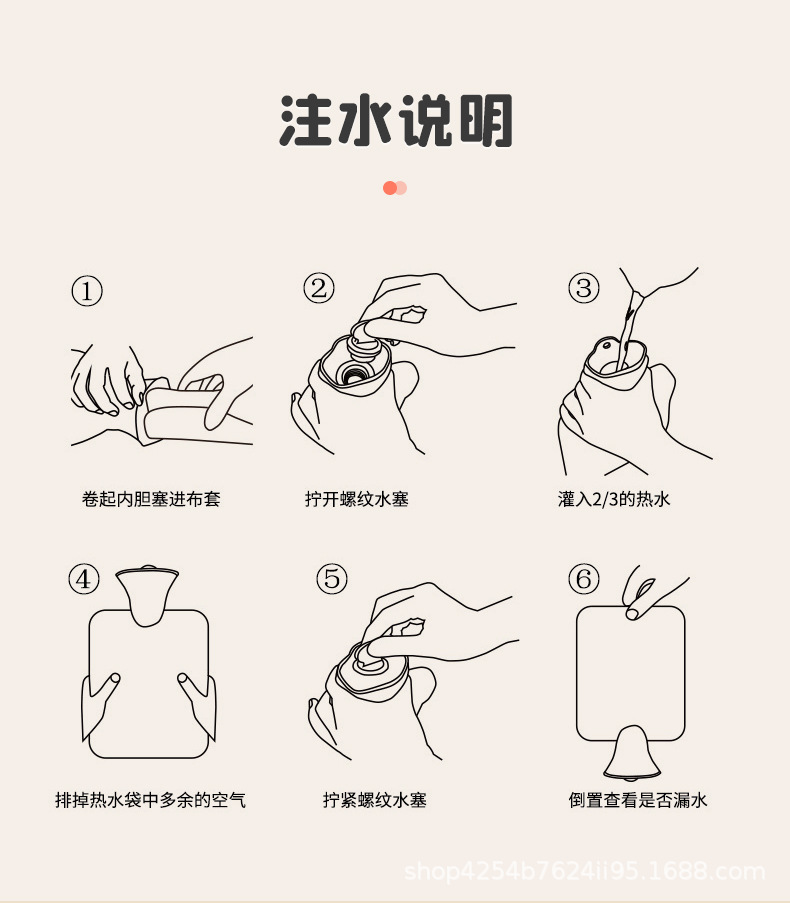 注水说明

①
卷起内胆塞进布套

②
拧开螺纹水塞

③
灌入2/3的热水

④
排掉热水袋中多余的空气

⑤
拧紧螺纹水塞

⑥
倒置查看是否漏水

shop4254b7624ii95.1688.com