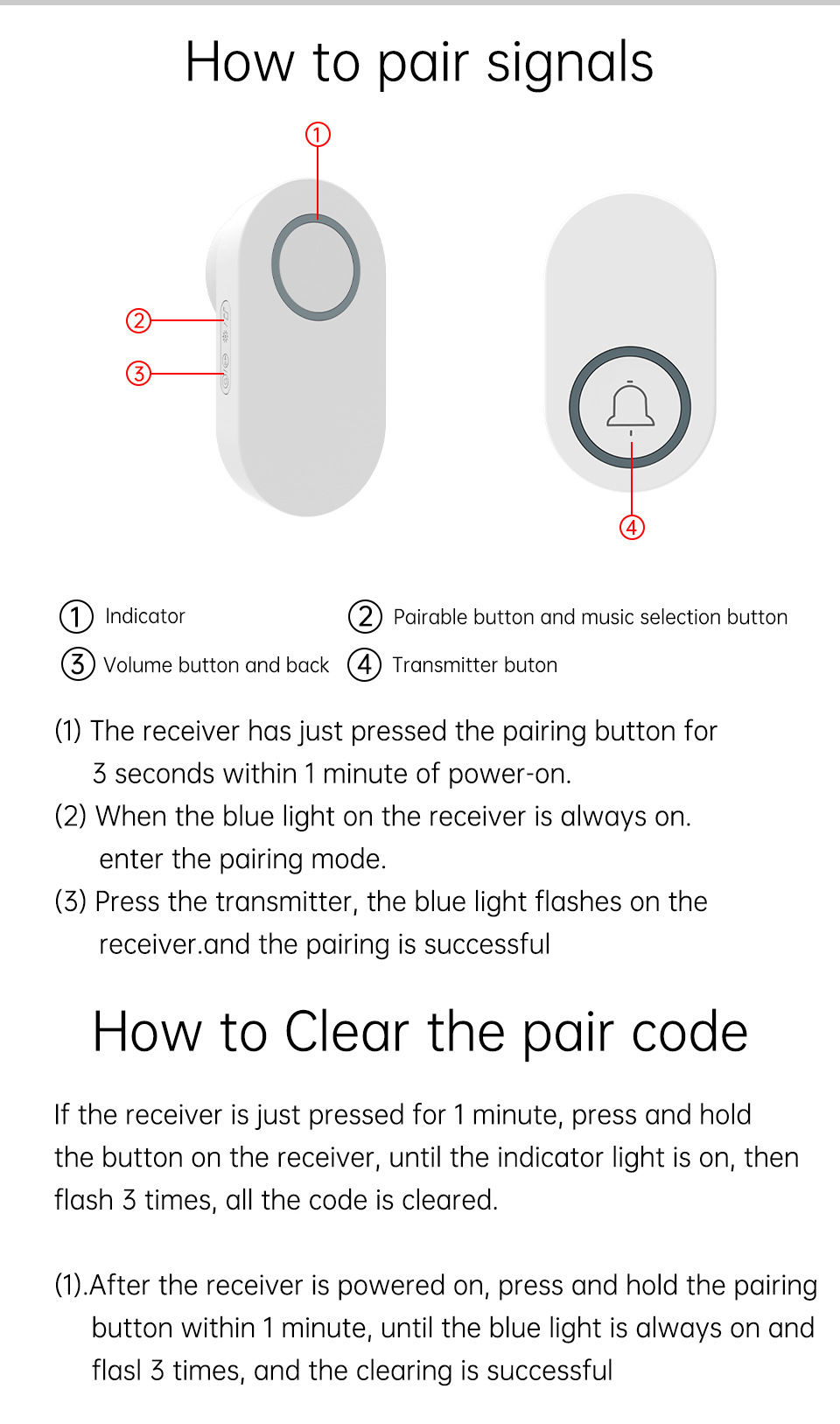 How to pair signals

①

②

③

④

① Indicator

② Pairable button and music selection button

③ Volume button and back

④ Transmitter buton

(1) The receiver has just pressed the pairing button for 3 seconds within 1 minute of power-on.

(2) When the blue light on the receiver is always on. enter the pairing mode.

(3) Press the transmitter, the blue light flashes on the receiver.and the pairing is successful

How to Clear the pair code

If the receiver is just pressed for 1 minute, press and hold the button on the receiver, until the indicator light is on, then flash 3 times, all the code is cleared.

(1).After the receiver is powered on, press and hold the pairing button within 1 minute, until the blue light is always on and flasl 3 times, and the clearing is successful