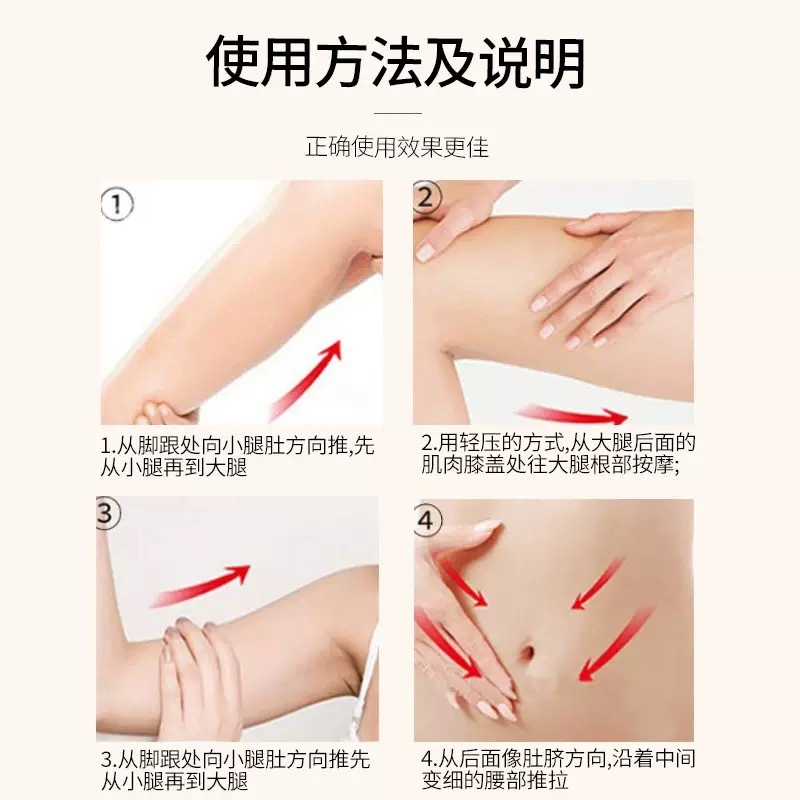 使用方法及说明

正确使用效果更佳

①

1.从脚跟处向小腿肚方向推,先从小腿再到大腿

②

2.用轻压的方式,从大腿后面的肌肉膝盖处往大腿根部按摩;

③

3.从脚跟处向小腿肚方向推先从小腿再到大腿

④

4.从后面像肚脐方向,沿着中间变细的腰部推拉