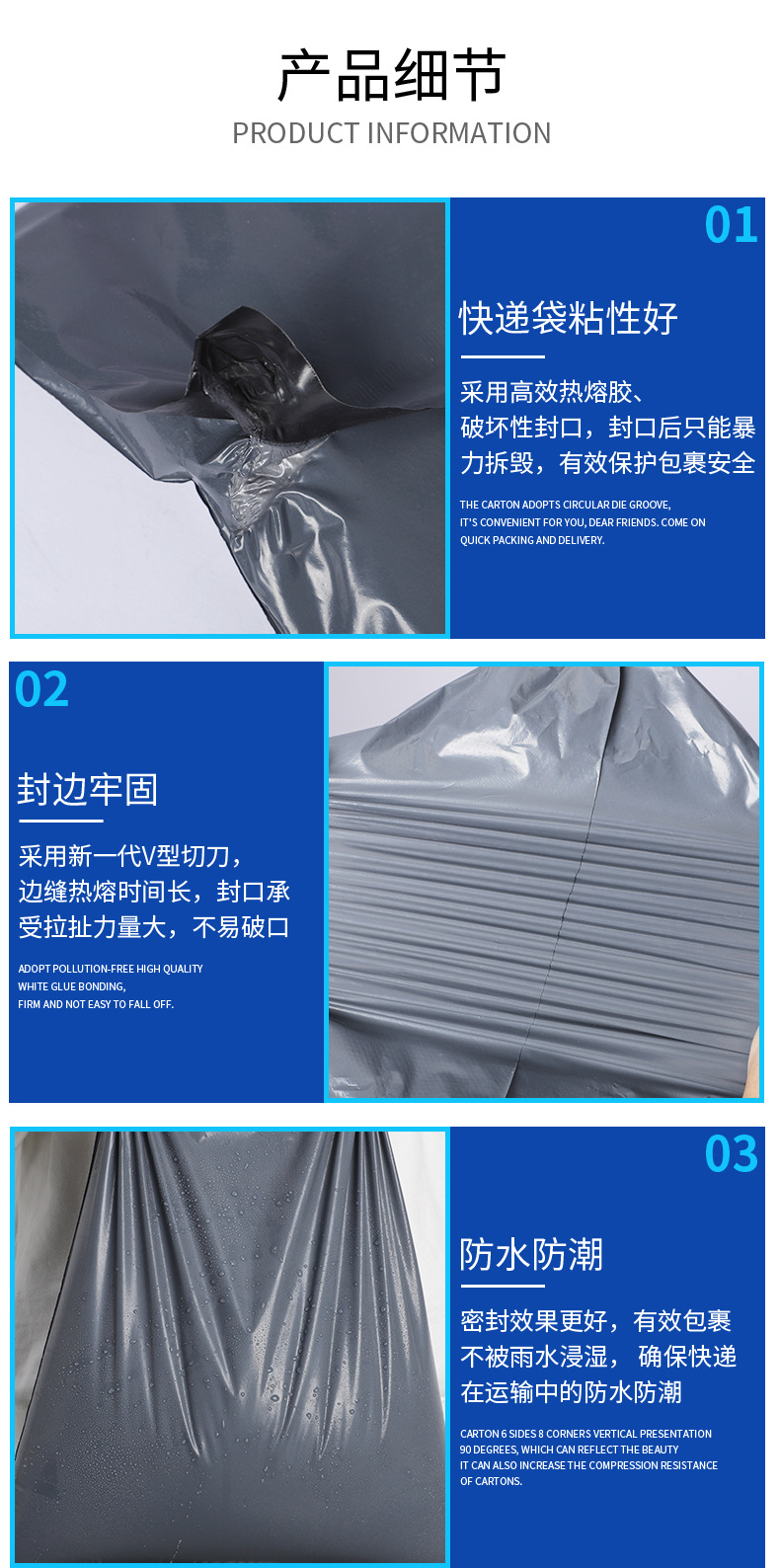 产品细节
PRODUCT INFORMATION

01

快递袋粘性好

采用高效热熔胶、破坏性封口，封口后只能暴力拆毁，有效保护包裹安全

THE CARTON ADOPTS CIRCULAR DIE GROOVE, IT'S CONVENIENT FOR YOU, DEAR FRIENDS. COME ON QUICK PACKING AND DELIVERY.

02

封边牢固

采用新一代V型切刀，边缝热熔时间长，封口承受拉扯力量大，不易破口

ADOPT POLLUTION-FREE HIGH QUALITY WHITE GLUE BONDING, FIRM AND NOT EASY TO FALL OFF.

03

防水防潮

密封效果更好，有效包裹不被雨水浸湿， 确保快递在运输中的防水防潮

CARTON 6 SIDES 8 CORNERS VERTICAL PRESENTATION 90 DEGREES, WHICH CAN REFLECT THE BEAUTY IT CAN ALSO INCREASE THE COMPRESSION RESISTANCE OF CARTONS.