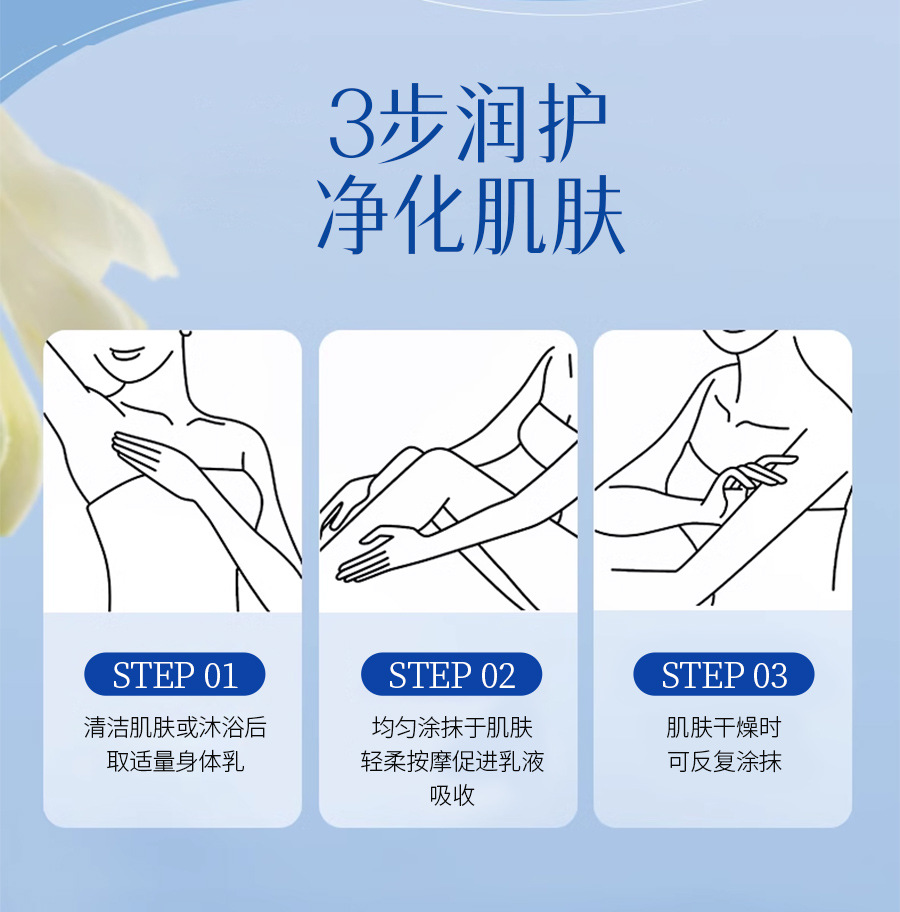 3步润护
净化肌肤

STEP 01
清洁肌肤或沐浴后
取适量身体乳

STEP 02
均匀涂抹于肌肤
轻柔按摩促进乳液
吸收

STEP 03
肌肤干燥时
可反复涂抹