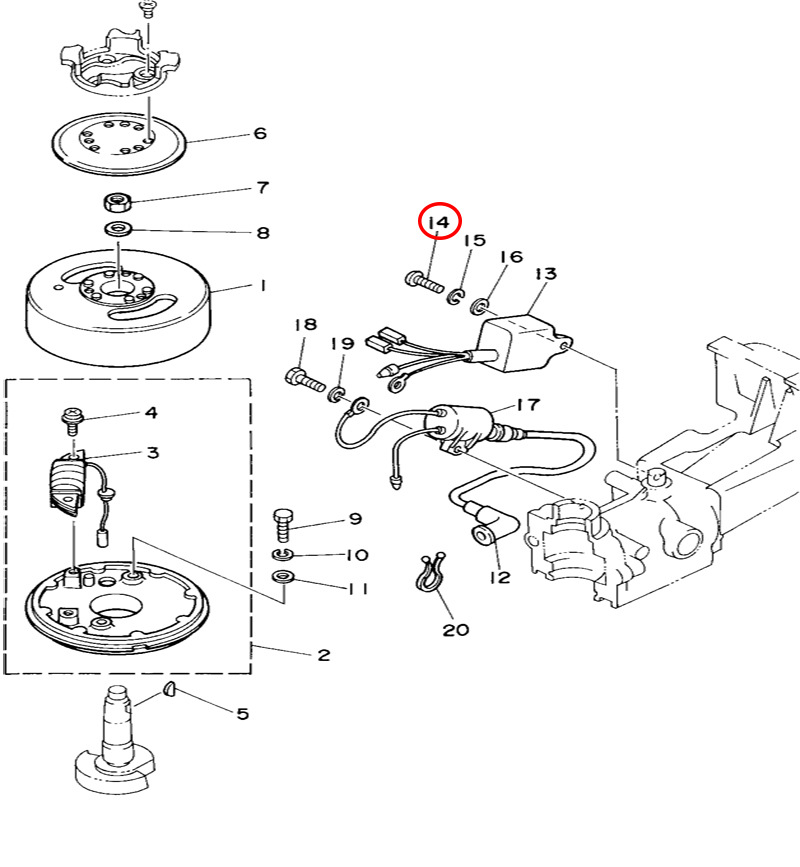 6
7
8
1
14
15
16
13
18
19
17
4
3
9
10
11
12
20
2
5