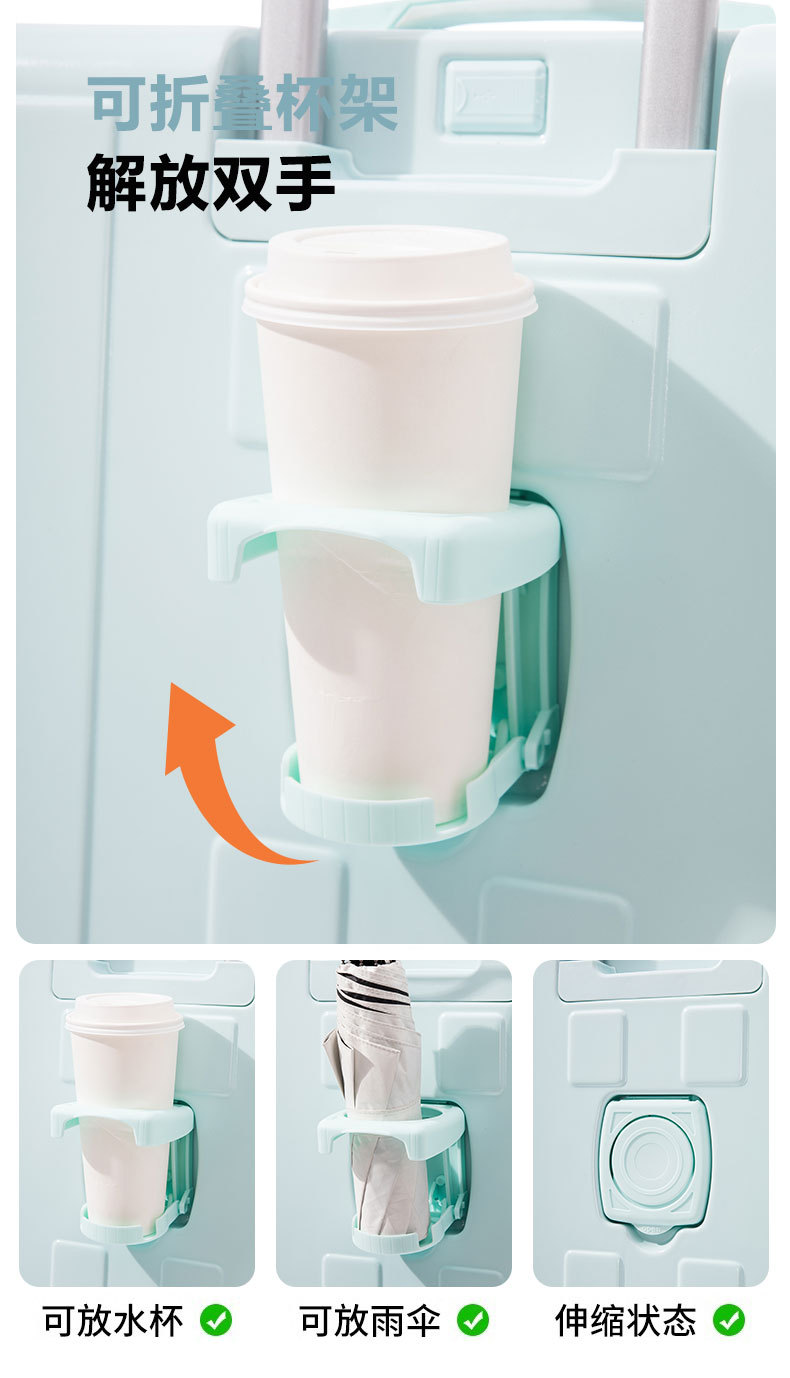 可折叠杯架
解放双手

可放水杯

可放雨伞

伸缩状态