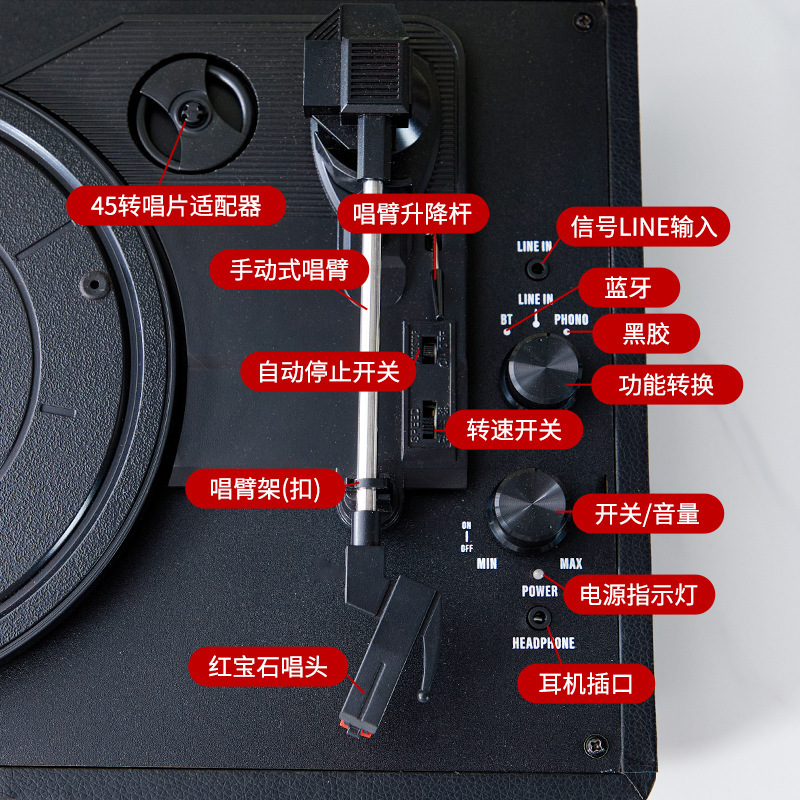 45转唱片适配器

唱臂升降杆

信号LINE输入

LINE IN

手动式唱臂

蓝牙

LINE IN

BT

PHONO

黑胶

自动停止开关

功能转换

转速开关

唱臂架(扣)

开关/音量

ON

OFF

MIN

MAX

POWER

电源指示灯

HEADPHONE

红宝石唱头

耳机插口