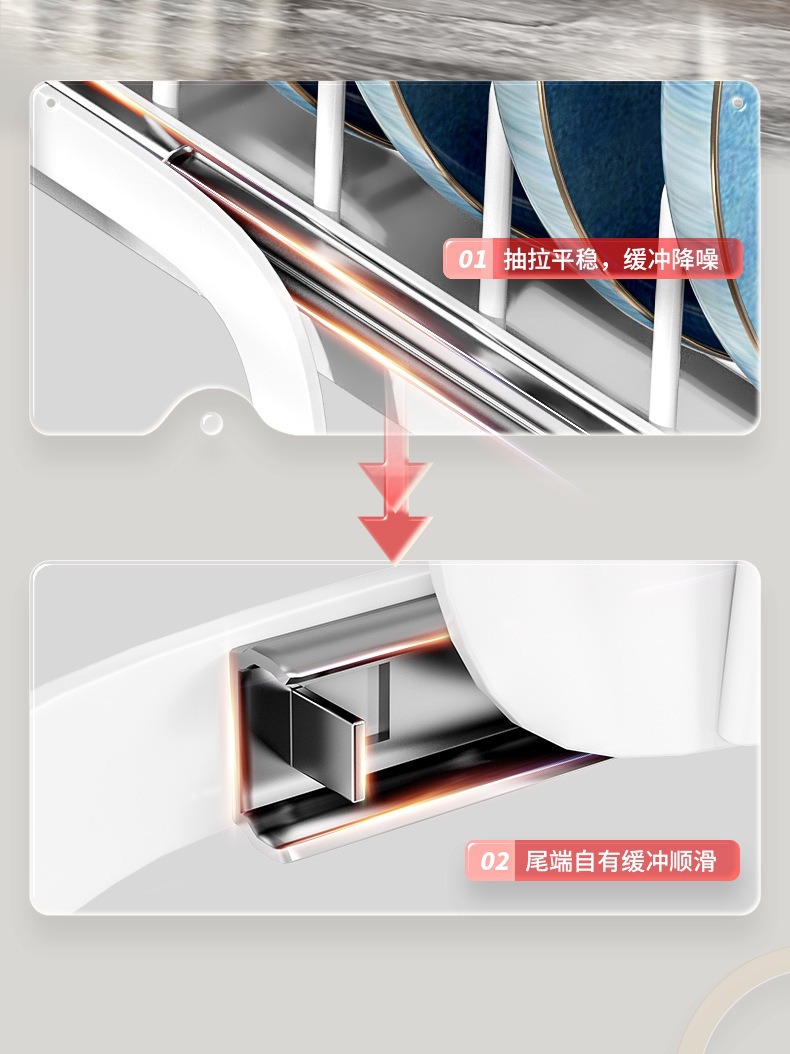 01 抽拉平稳，缓冲降噪

02 尾端自有缓冲顺滑