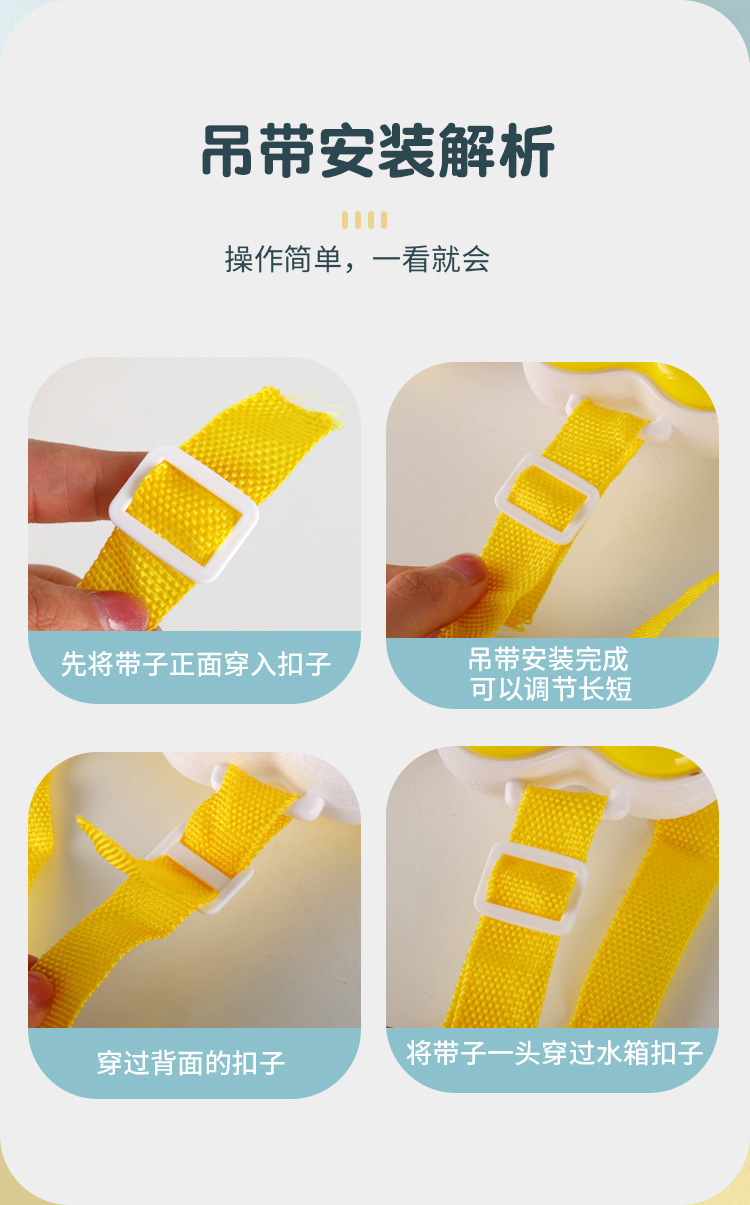 吊带安装解析

操作简单，一看就会

先将带子正面穿入扣子

吊带安装完成
可以调节长短

穿过背面的扣子

将带子一头穿过水箱扣子