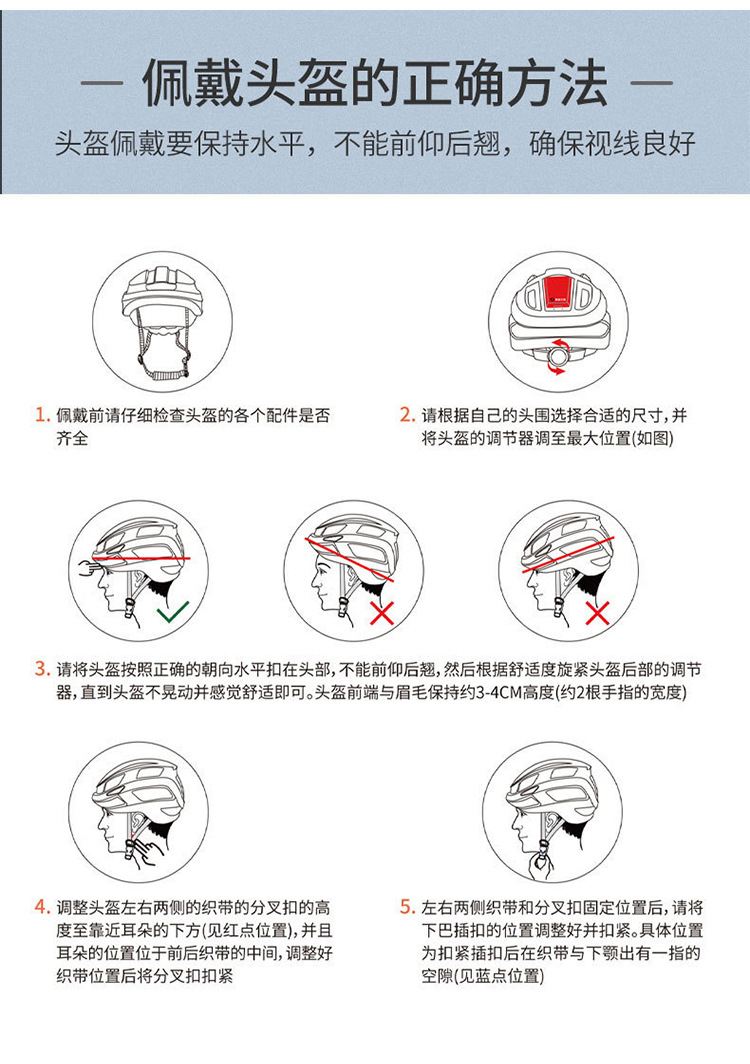 — 佩戴头盔的正确方法 —

头盔佩戴要保持水平，不能前仰后翘，确保视线良好

1. 佩戴前请仔细检查头盔的各个配件是否齐全

2. 请根据自己的头围选择合适的尺寸，并将头盔的调节器调至最大位置(如图)

3. 请将头盔按照正确的朝向水平扣在头部，不能前仰后翘，然后根据舒适度旋紧头盔后部的调节器，直到头盔不晃动并感觉舒适即可。头盔前端与眉毛保持约3-4CM高度(约2根手指的宽度)

4. 调整头盔左右两侧的织带的分叉扣的高度至靠近耳朵的下方(见红点位置)，并且耳朵的位置位于前后织带的中间，调整好织带位置后将分叉扣扣紧

5. 左右两侧织带和分叉扣固定位置后，请将下巴插扣的位置调整好并扣紧。具体位置为扣紧插扣后在织带与下颚出有一指的空隙(见蓝点位置)