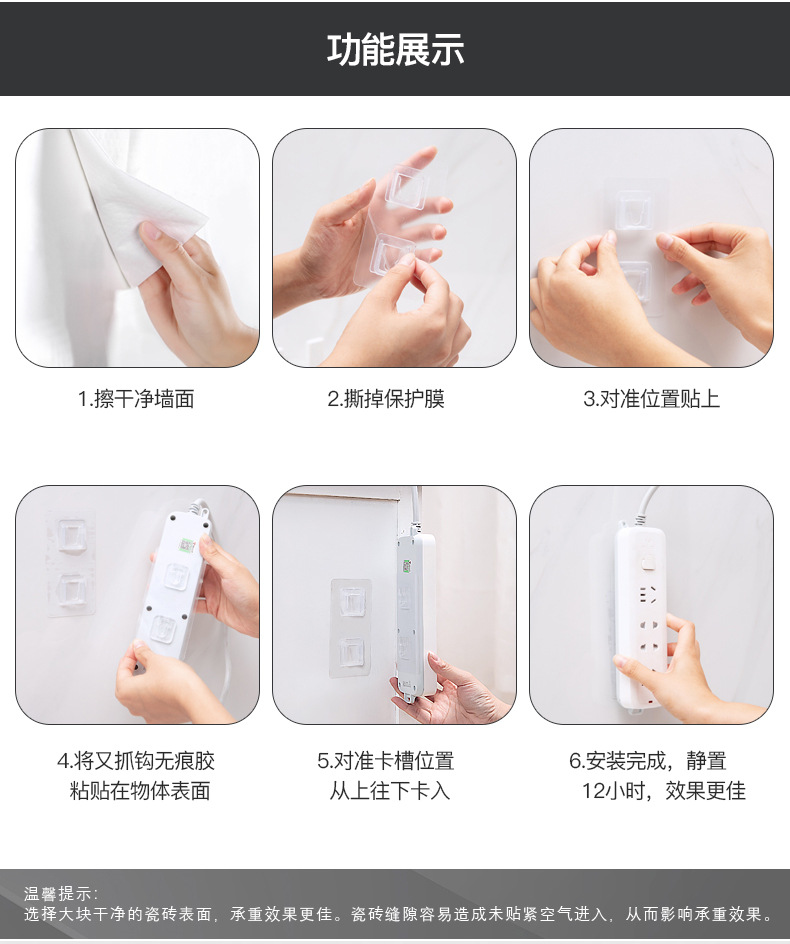 功能展示

1.擦干净墙面

2.撕掉保护膜

3.对准位置贴上

4.将又抓钩无痕胶粘贴在物体表面

5.对准卡槽位置从上往下卡入

6.安装完成，静置12小时，效果更佳

温馨提示:
选择大块干净的瓷砖表面，承重效果更佳。瓷砖缝隙容易造成未贴紧空气进入，从而影响承重效果。