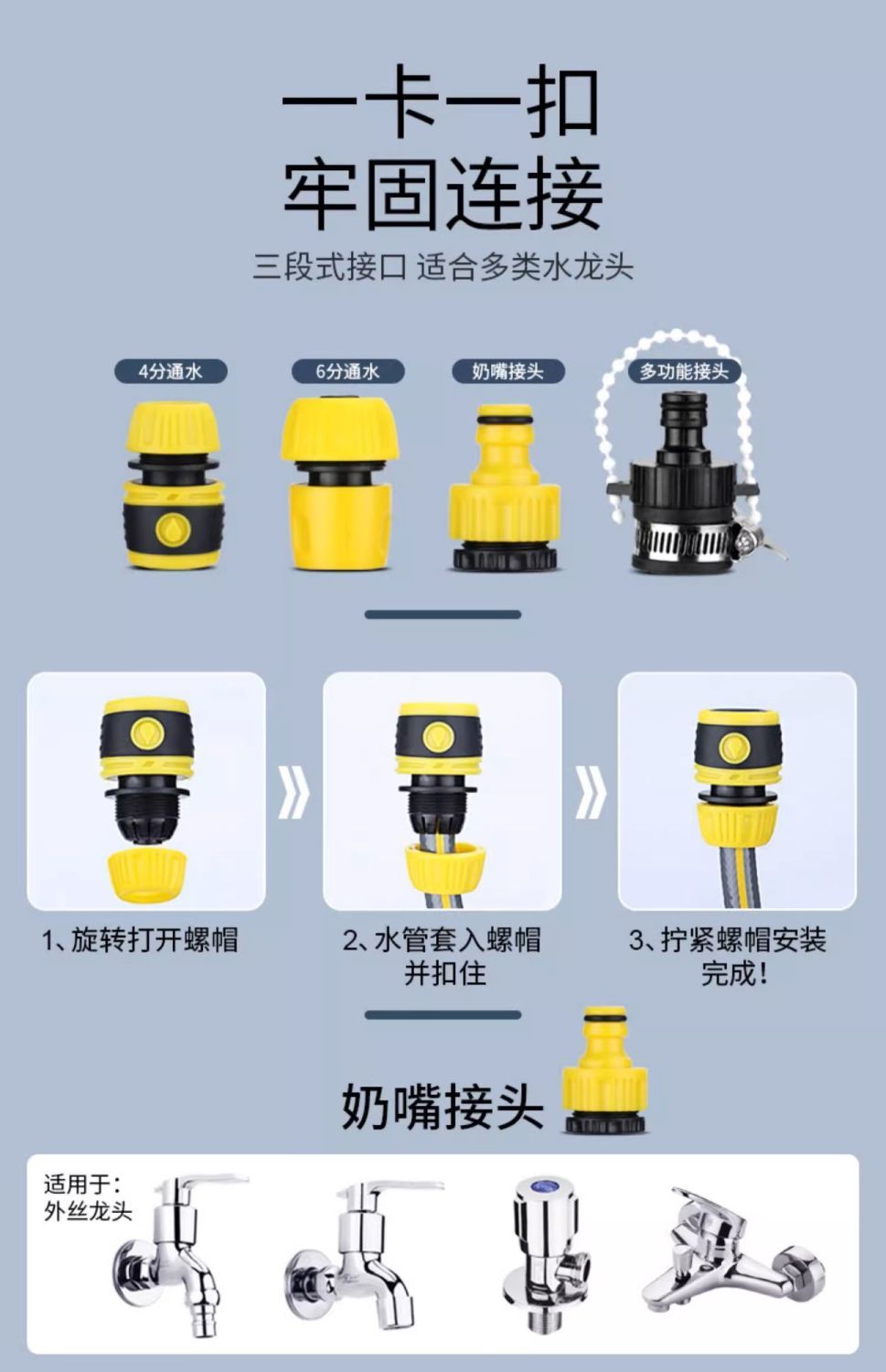 一卡一扣
牢固连接

三段式接口 适合多类水龙头

4分通水

6分通水

奶嘴接头

多功能接头

1、旋转打开螺帽

2、水管套入螺帽并扣住

3、拧紧螺帽安装完成!

奶嘴接头

适用于:
外丝龙头