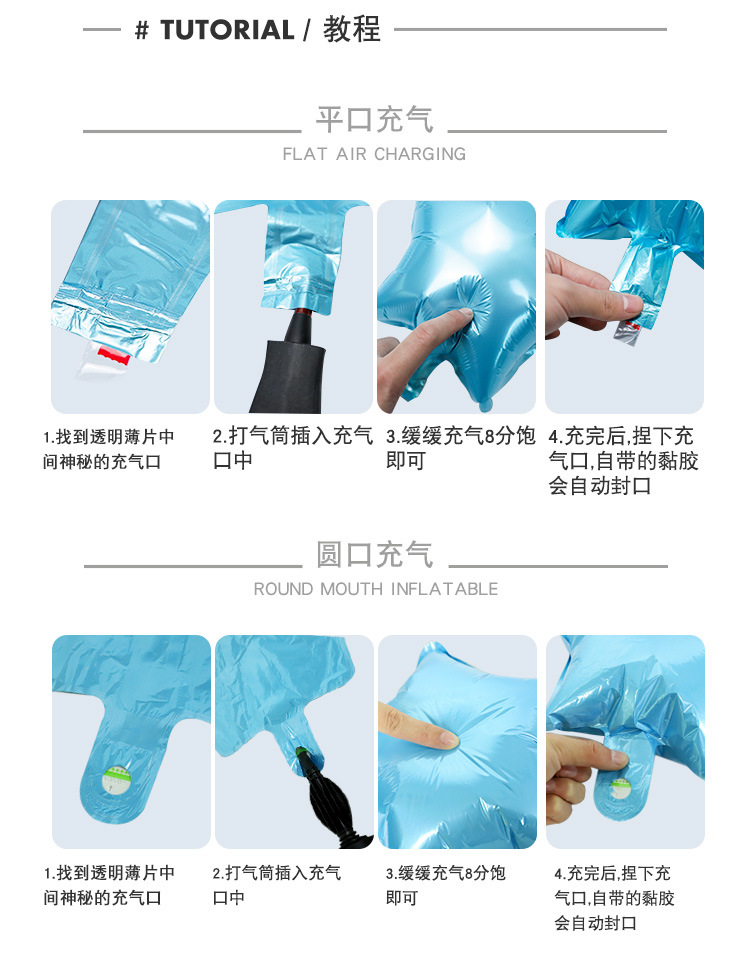 # TUTORIAL / 教程

平口充气

FLAT AIR CHARGING

1.找到透明薄片中间神秘的充气口

2.打气筒插入充气口中

3.缓缓充气8分饱即可

4.充完后,捏下充气口,自带的黏胶会自动封口

圆口充气

ROUND MOUTH INFLATABLE

1.找到透明薄片中间神秘的充气口

2.打气筒插入充气口中

3.缓缓充气8分饱即可

4.充完后,捏下充气口,自带的黏胶会自动封口