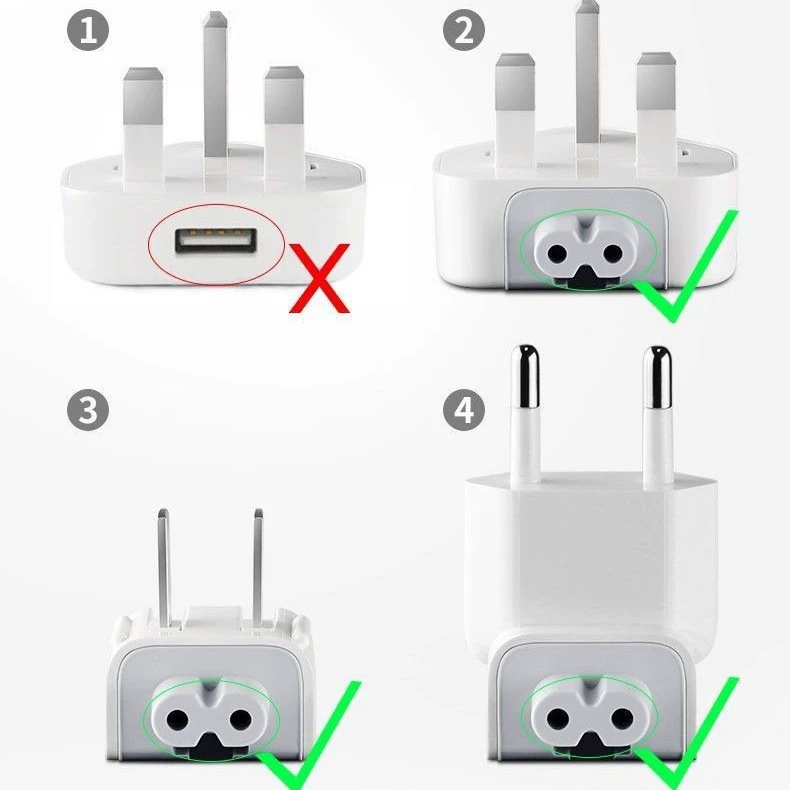 1
2
3
4