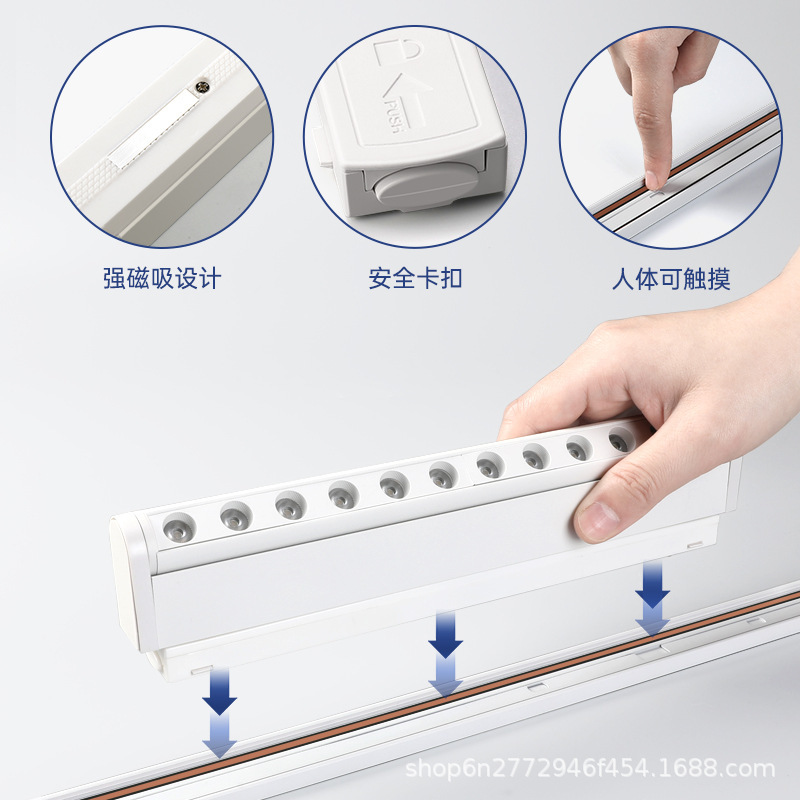 PUSH

强磁吸设计

安全卡扣

人体可触摸

shop6n2772946f454.1688.com