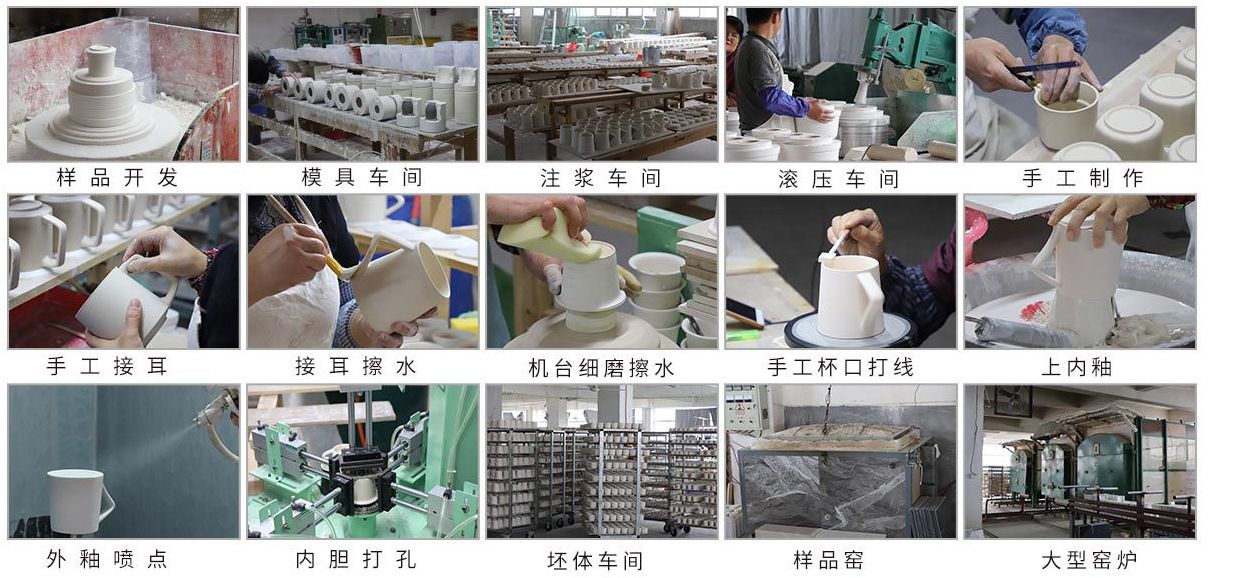 样品开发
模具车间
注浆车间
滚压车间
手工制作

手工接耳
接耳擦水
机台细磨擦水
手工杯口打线
上内釉

外釉喷点
内胆打孔
坯体车间
样品窑
大型窑炉