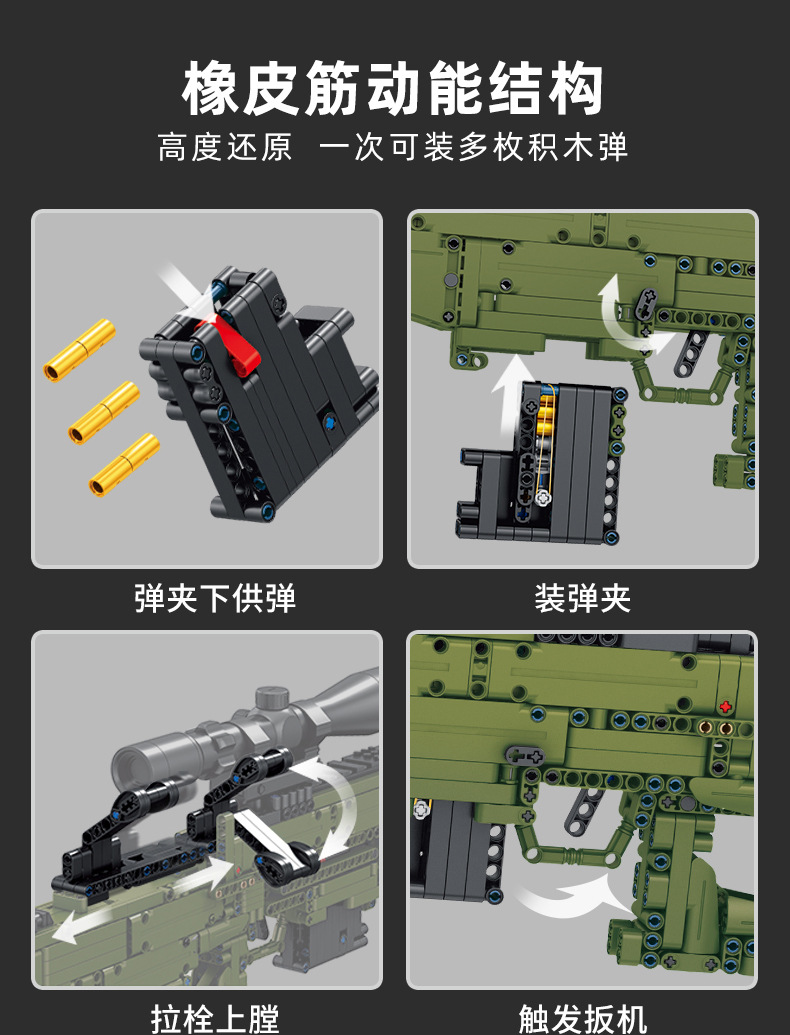 橡皮筋动能结构

高度还原 一次可装多枚积木弹

弹夹下供弹

装弹夹

拉栓上膛

触发扳机