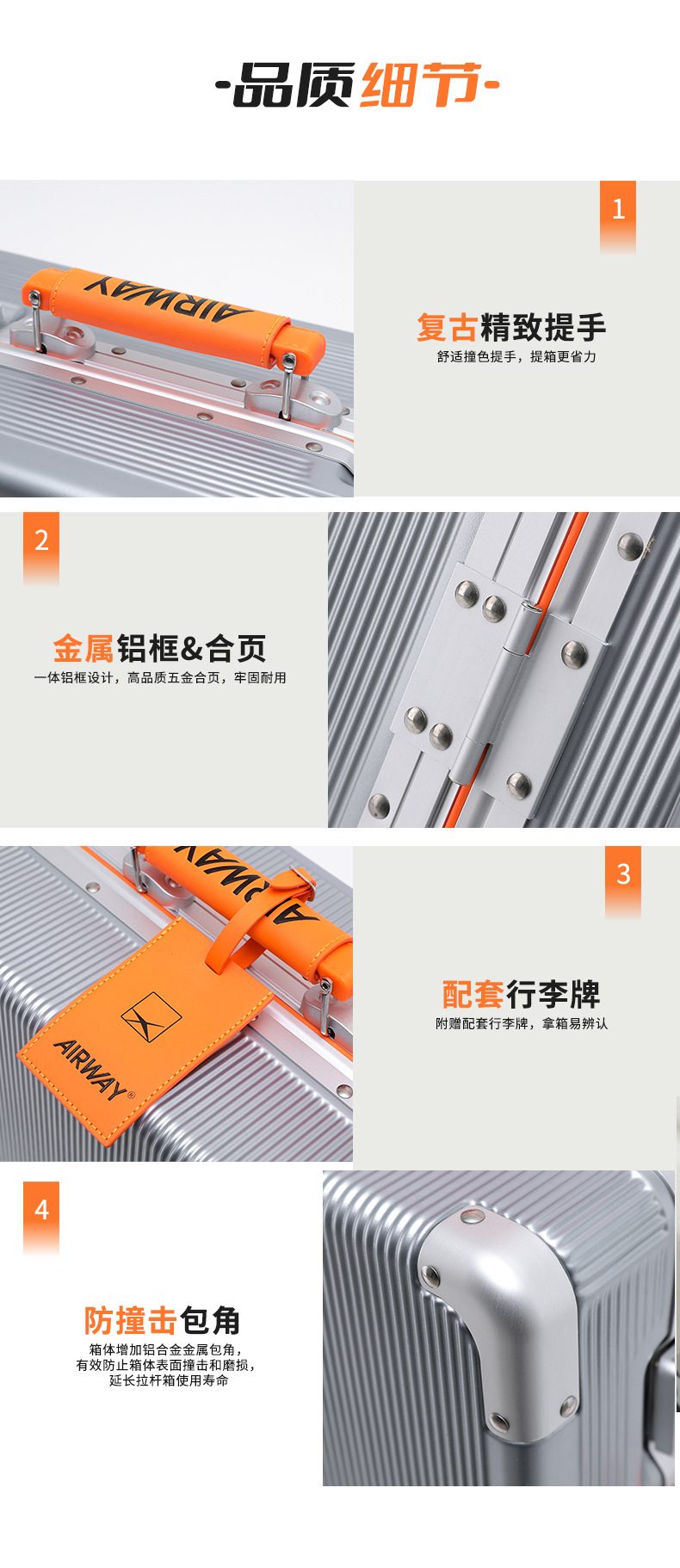 -品质细节-

AIRWAY

1

复古精致提手
舒适撞色提手，提箱更省力

2

金属铝框&合页
一体铝框设计，高品质五金合页，牢固耐用

AIRWAY

AIRWAY®

3

配套行李牌
附赠配套行李牌，拿箱易辨认

4

防撞击包角
箱体增加铝合金金属包角，有效防止箱体表面撞击和磨损，延长拉杆箱使用寿命