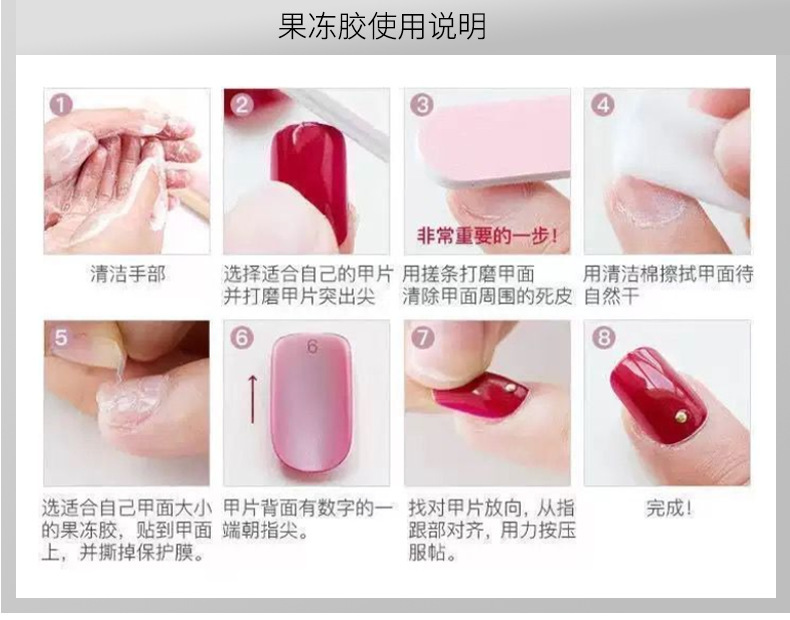 果冻胶使用说明

1

清洁手部

2

选择适合自己的甲片并打磨甲片突出尖

3

非常重要的一步！

用搓条打磨甲面清除甲面周围的死皮

4

用清洁棉擦拭甲面待自然干

5

选适合自己甲面大小的果冻胶，贴到甲面上，并撕掉保护膜。

6

6

甲片背面有数字的一端朝指尖。

7

找对甲片放向，从指跟部对齐，用力按压服帖。

8

完成！