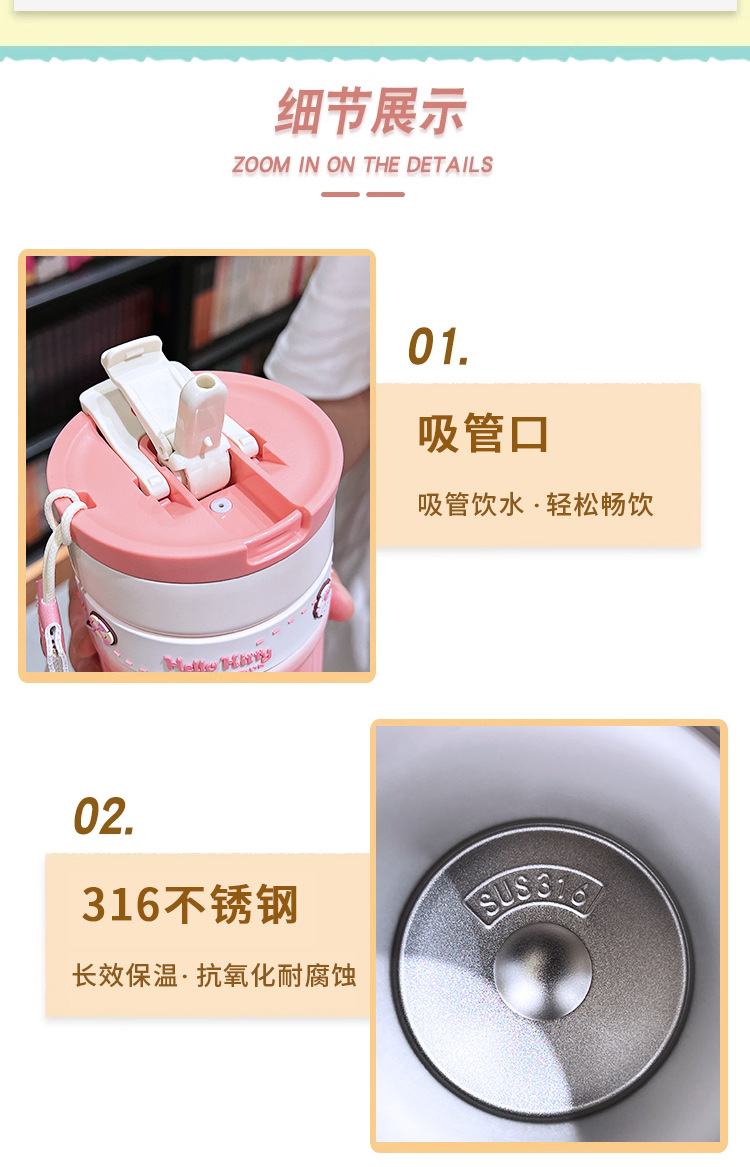 细节展示

ZOOM IN ON THE DETAILS

Hello Kitty

01.

吸管口

吸管饮水 · 轻松畅饮

02.

316不锈钢

长效保温· 抗氧化耐腐蚀

SUS316