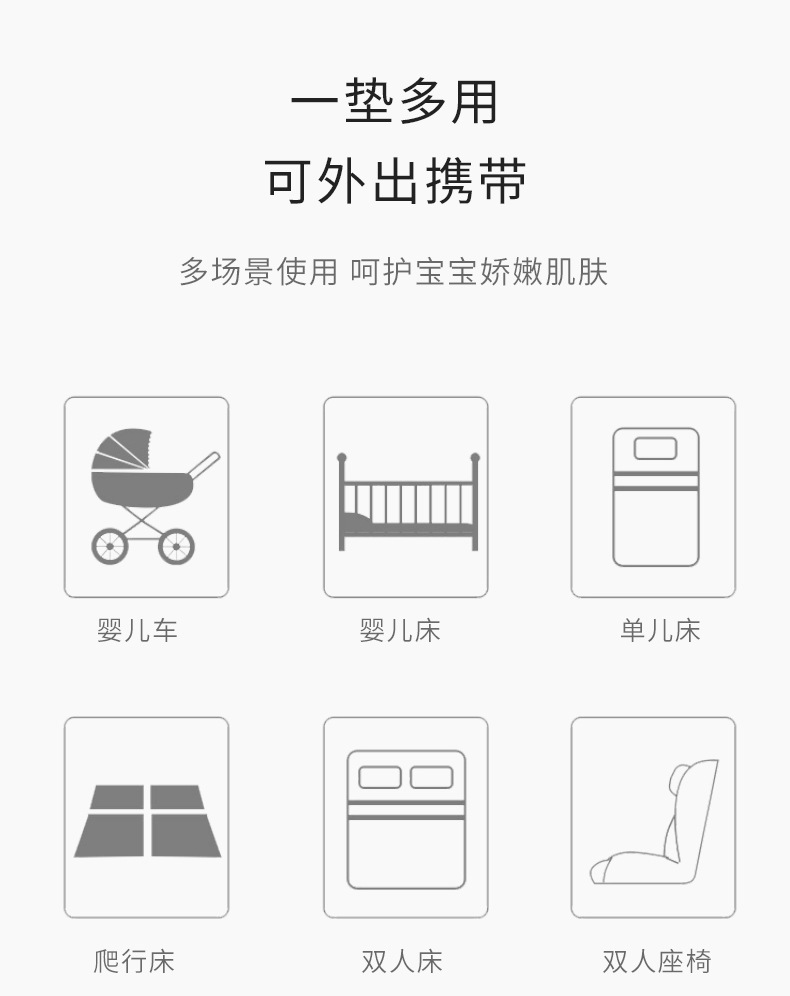 一垫多用
可外出携带

多场景使用 呵护宝宝娇嫩肌肤

婴儿车

婴儿床

单儿床

爬行床

双人床

双人座椅